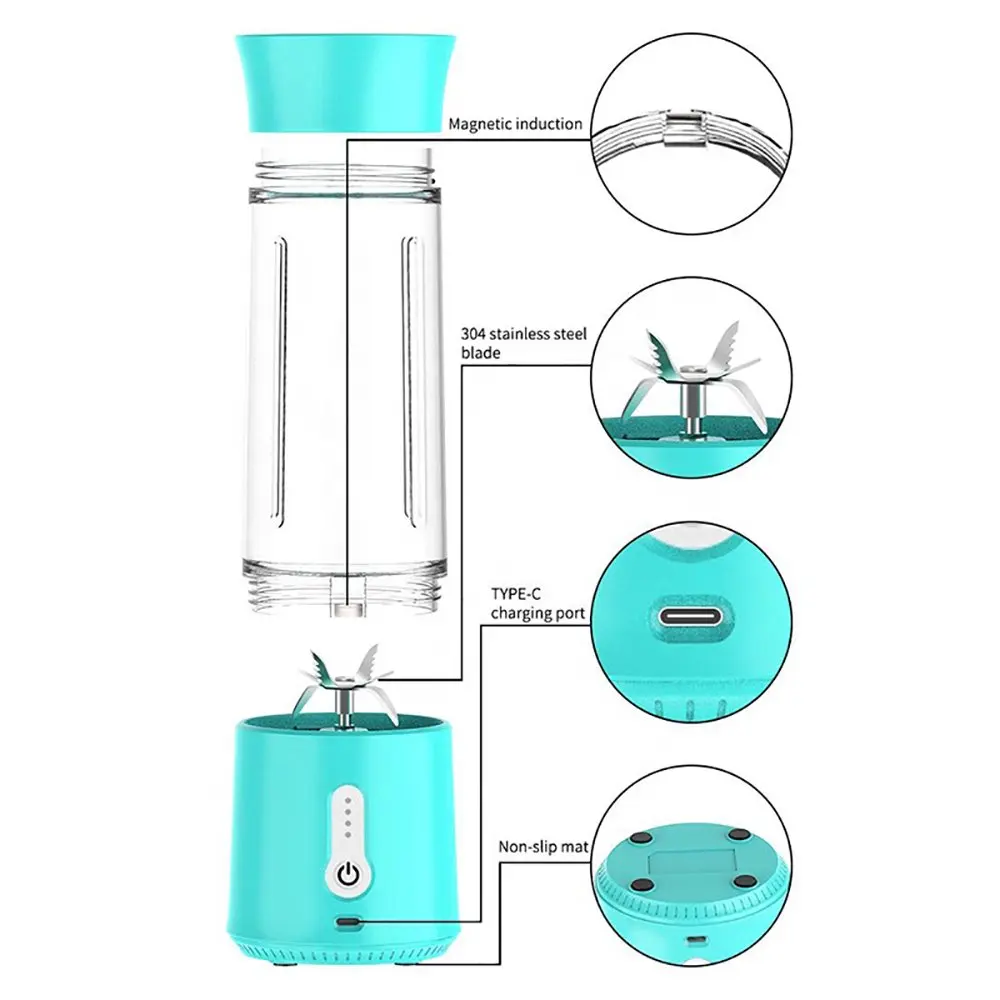 Magnetic induction

304 stainless steel blade

TYPE-C charging port

Non-slip mat