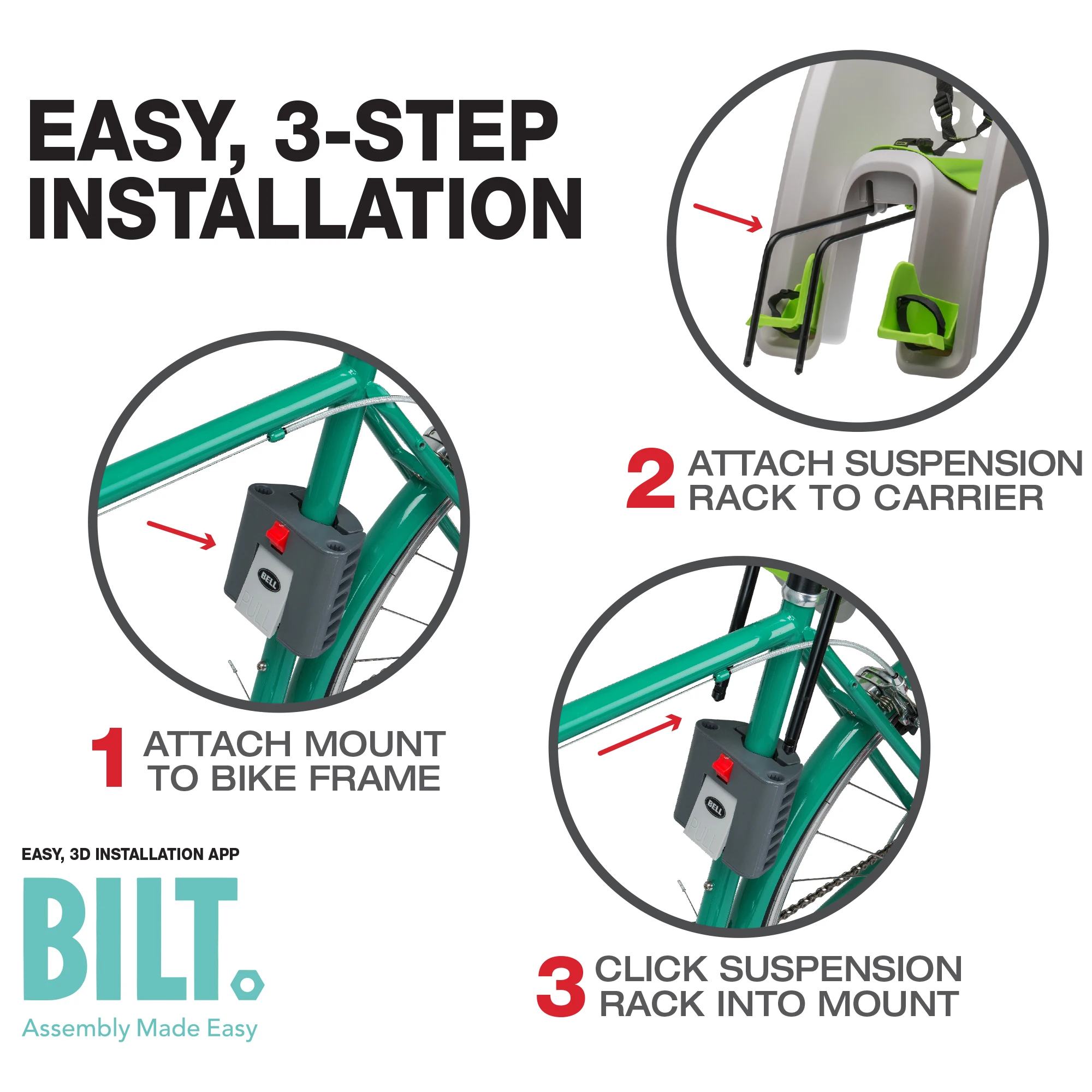 EASY, 3-STEP INSTALLATION

BELL
PULL

1 ATTACH MOUNT TO BIKE FRAME

2 ATTACH SUSPENSION RACK TO CARRIER

BELL
PULL

3 CLICK SUSPENSION RACK INTO MOUNT

EASY, 3D INSTALLATION APP

BILT.

Assembly Made Easy