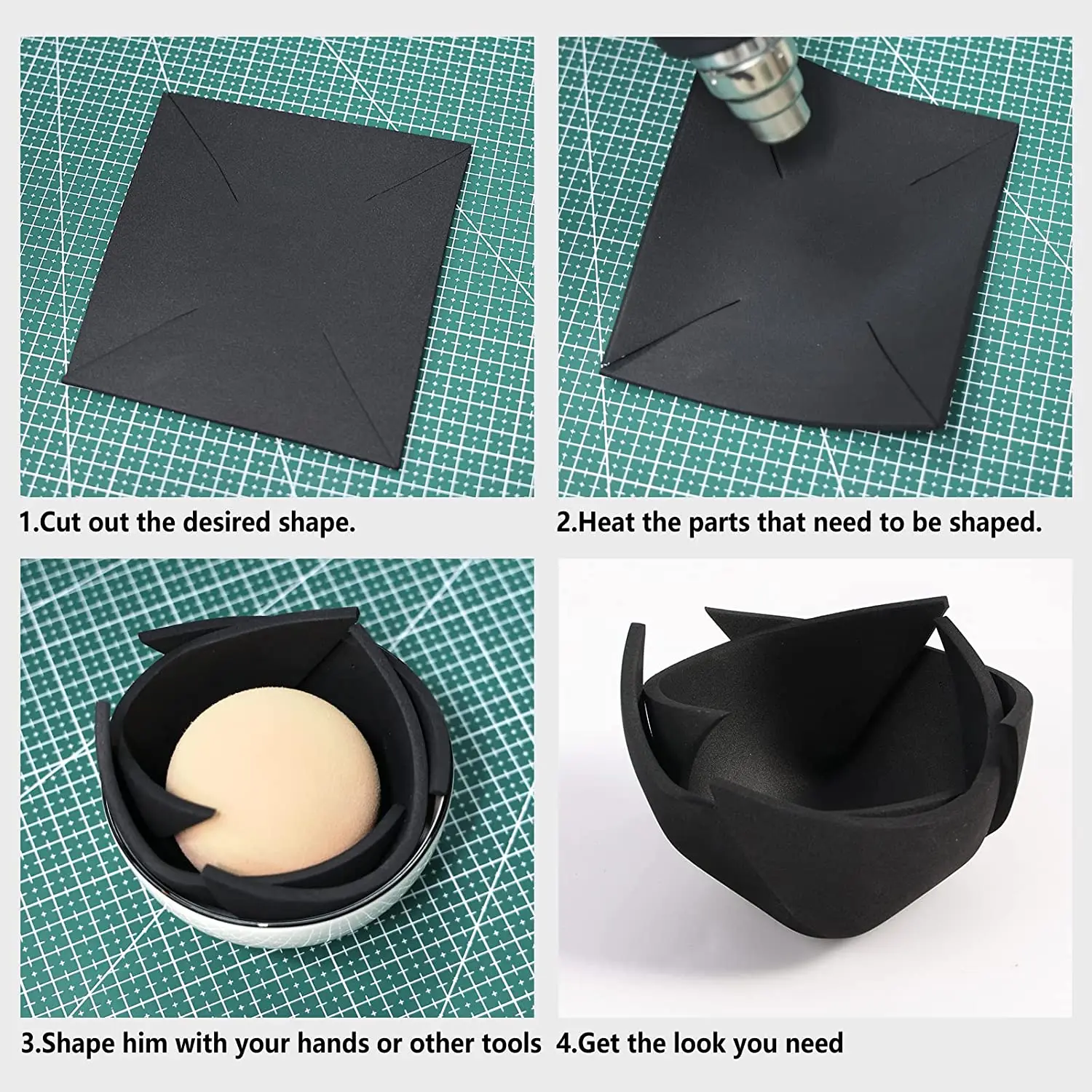 1.Cut out the desired shape.

2.Heat the parts that need to be shaped.

3.Shape him with your hands or other tools

4.Get the look you need