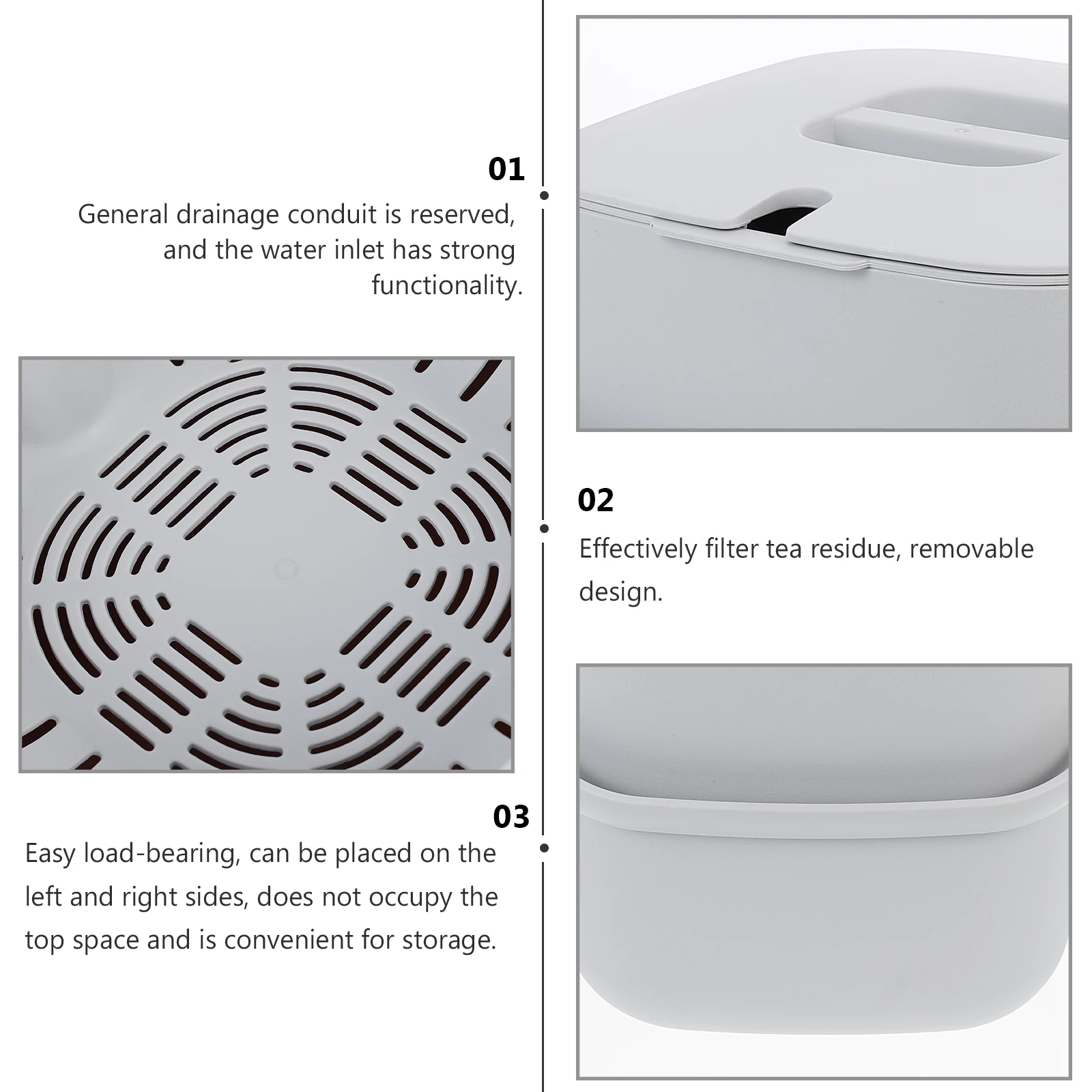 01

General drainage conduit is reserved, and the water inlet has strong functionality.

02

Effectively filter tea residue, removable design.

03

Easy load-bearing, can be placed on the left and right sides, does not occupy the top space and is convenient for storage.