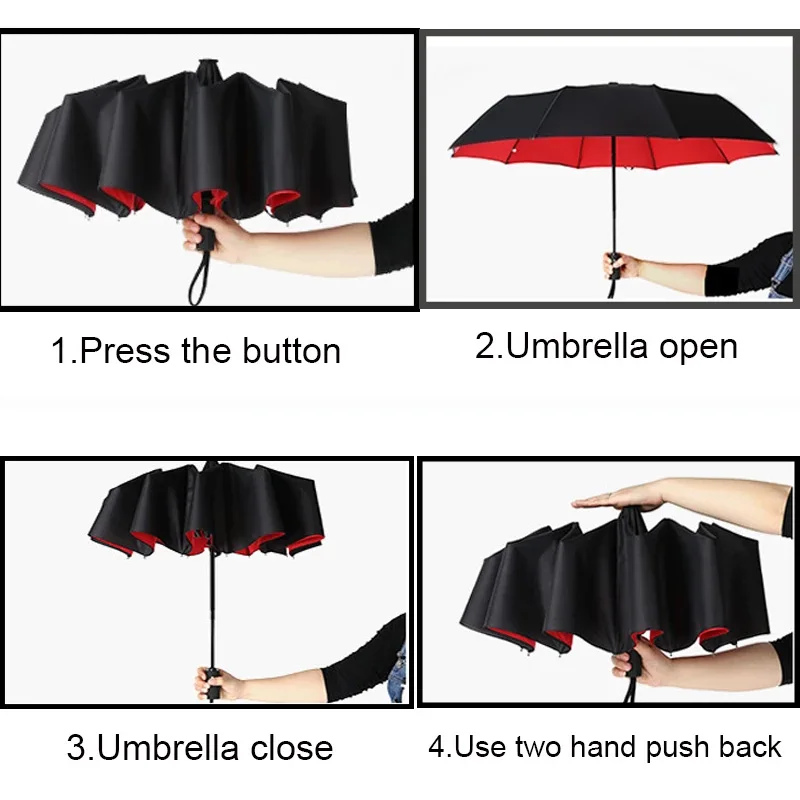 1.Press the button

2.Umbrella open

3.Umbrella close

4.Use two hand push back