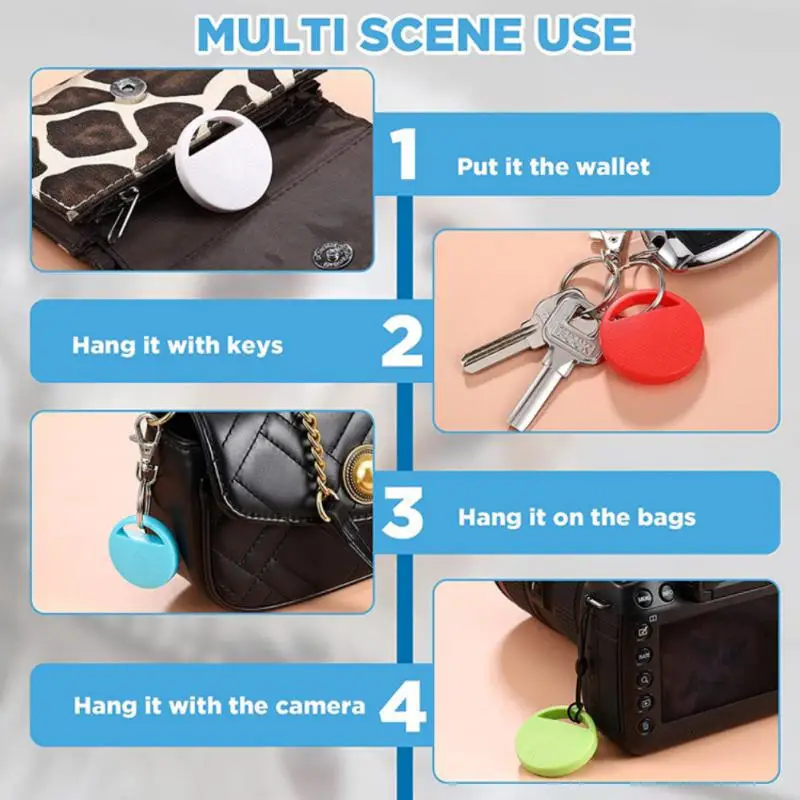 MULTI SCENE USE

1 Put it the wallet

Hang it with keys 2

3 Hang it on the bags

Hang it with the camera 4