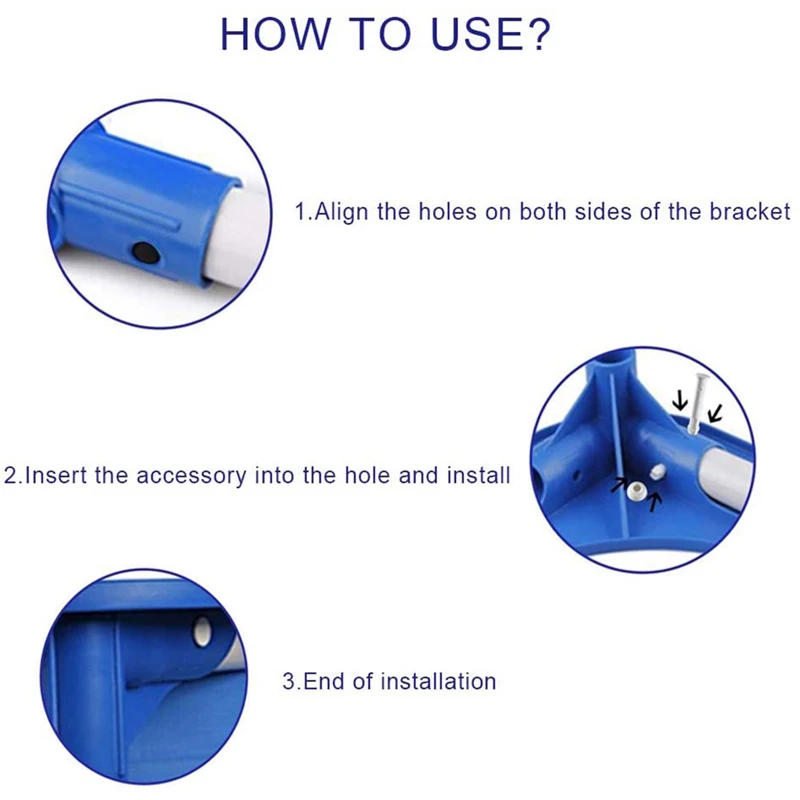 HOW TO USE?

1.Align the holes on both sides of the bracket

2.Insert the accessory into the hole and install

3.End of installation