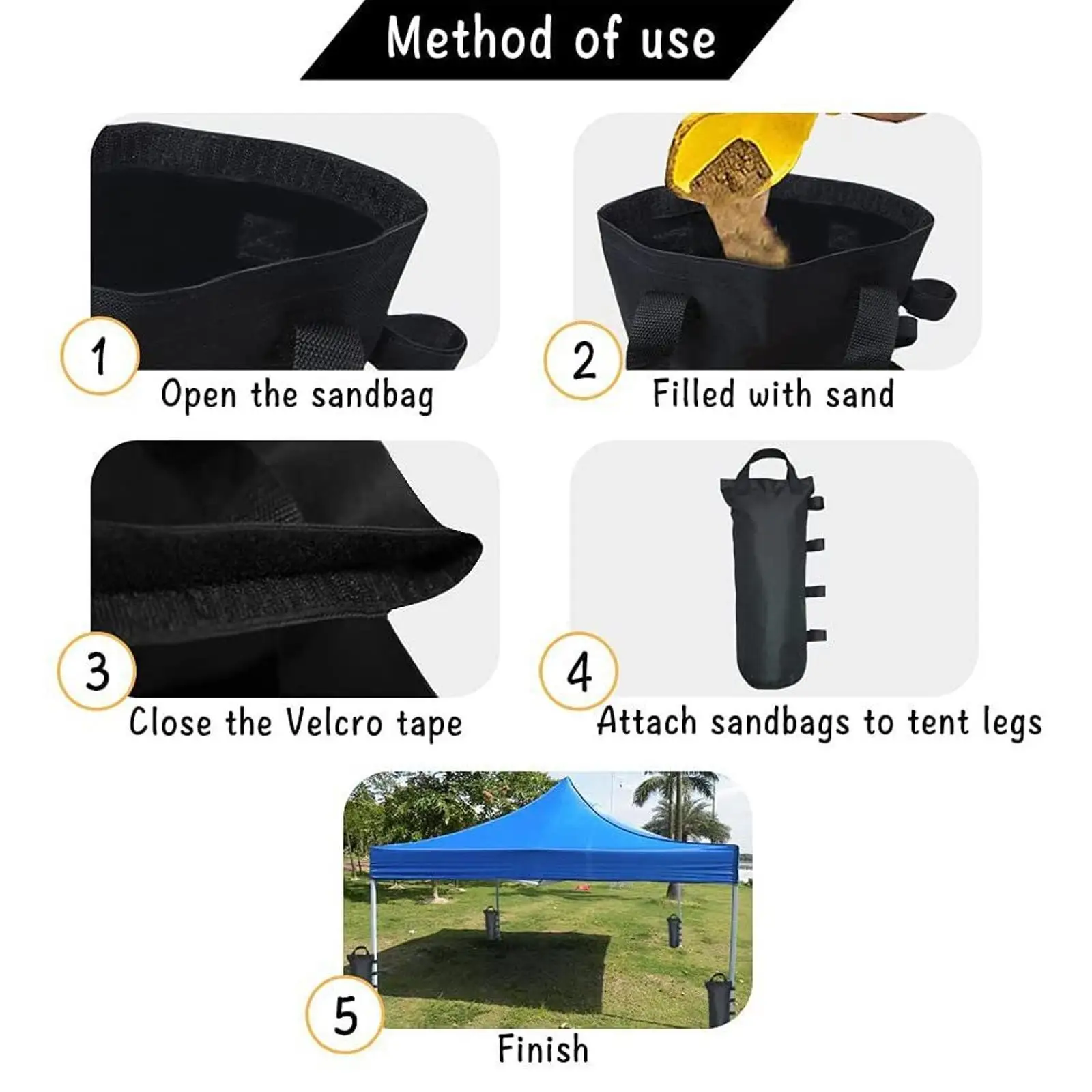 Method of use

1
Open the sandbag

2
Filled with sand

3
Close the Velcro tape

4
Attach sandbags to tent legs

5
Finish