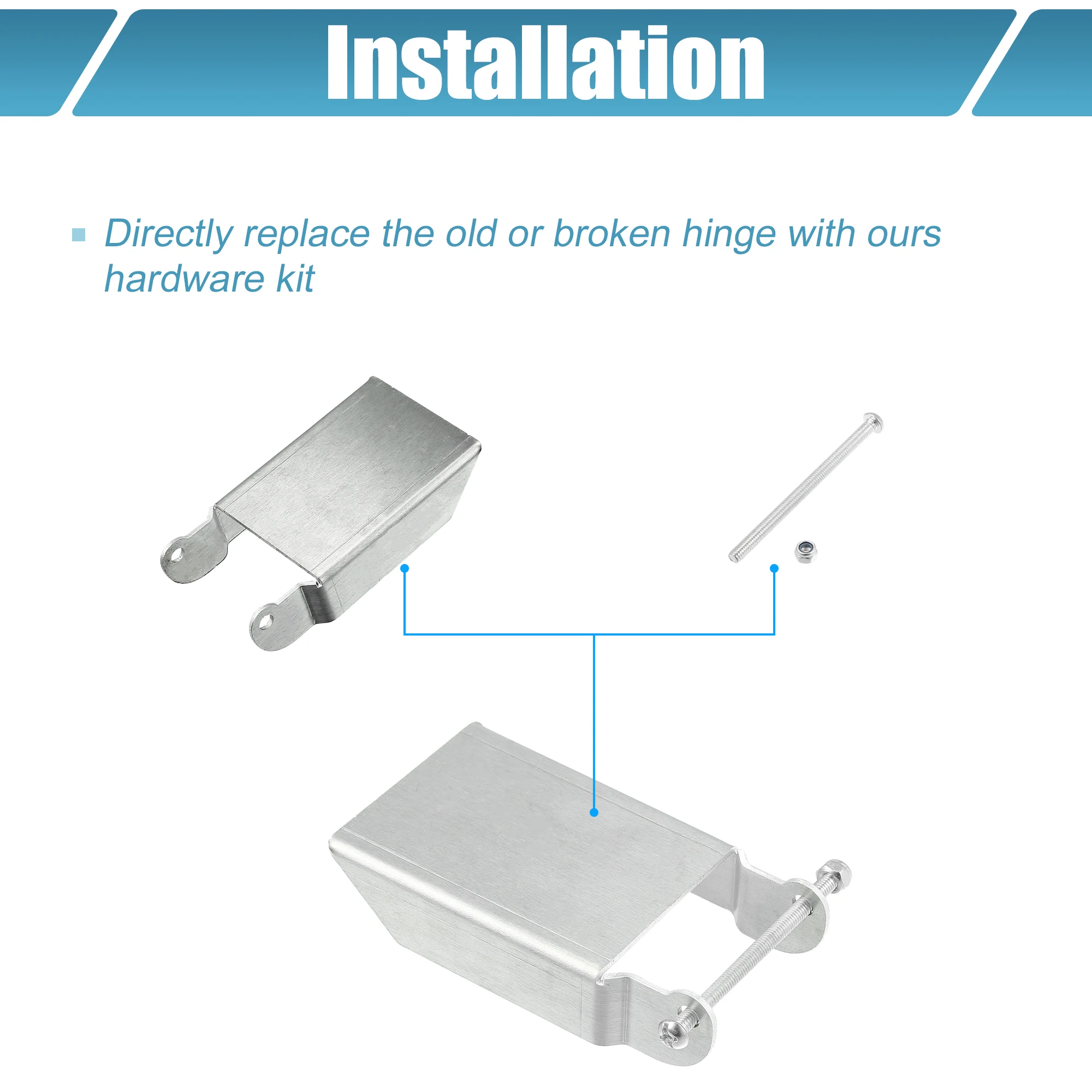 Installation

Directly replace the old or broken hinge with ours hardware kit