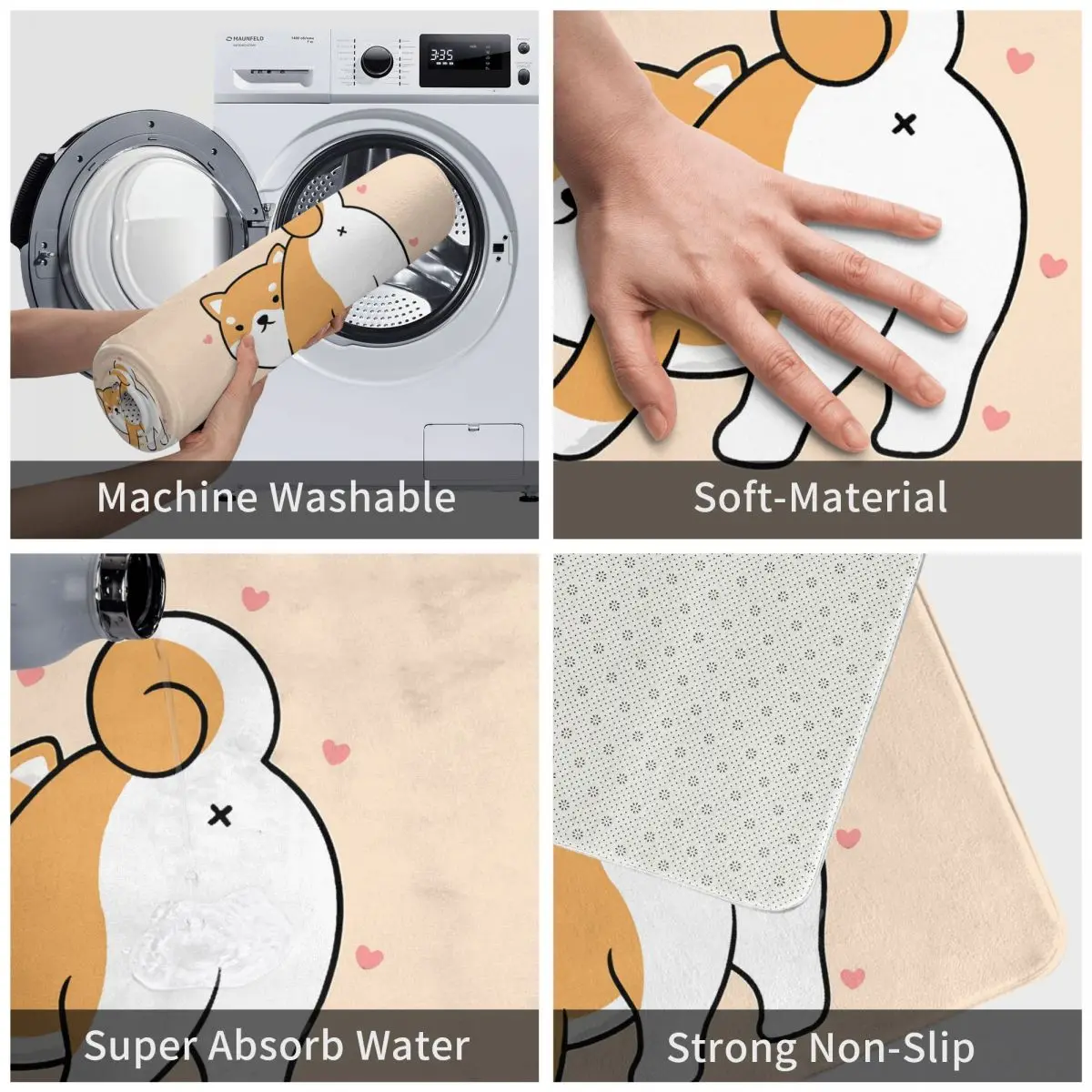 MAUNFELD

3:35

Machine Washable

Soft-Material

Super Absorb Water

Strong Non-Slip