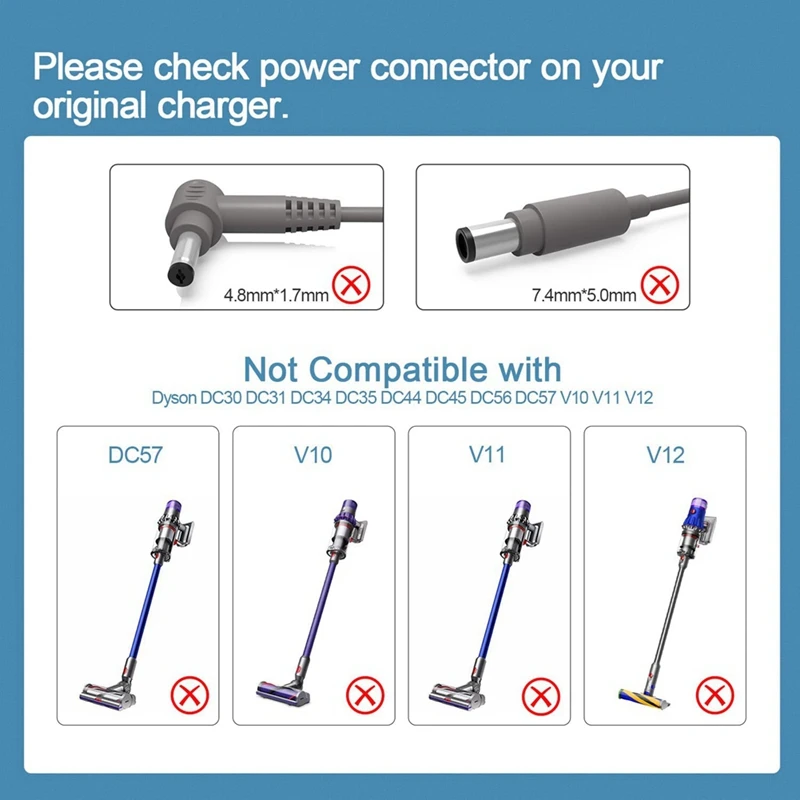 Please check power connector on your original charger.

4.8mm*1.7mm

7.4mm*5.0mm

Not Compatible with
Dyson DC30 DC31 DC34 DC35 DC44 DC45 DC56 DC57 V10 V11 V12

DC57

V10

V11

V12