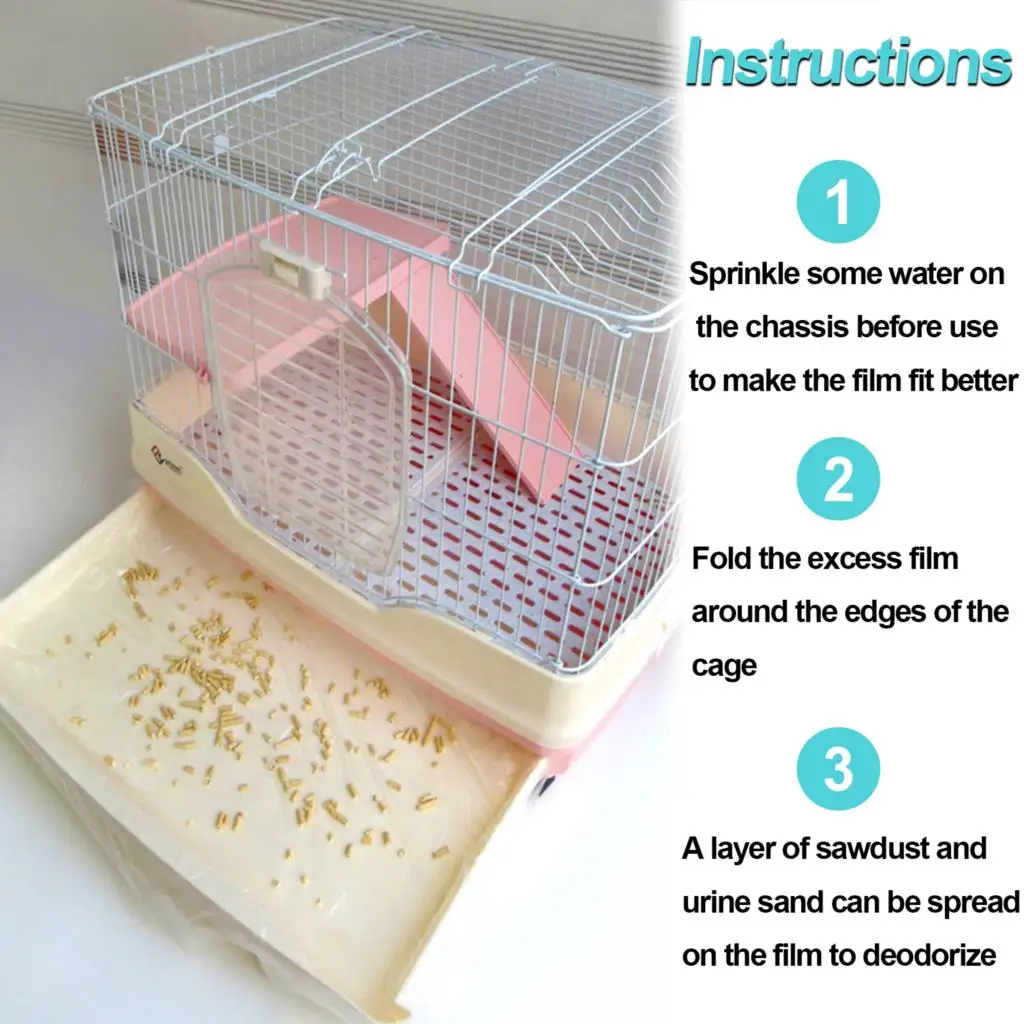 Instructions

1

Sprinkle some water on the chassis before use to make the film fit better

2

Fold the excess film around the edges of the cage

3

A layer of sawdust and urine sand can be spread on the film to deodorize