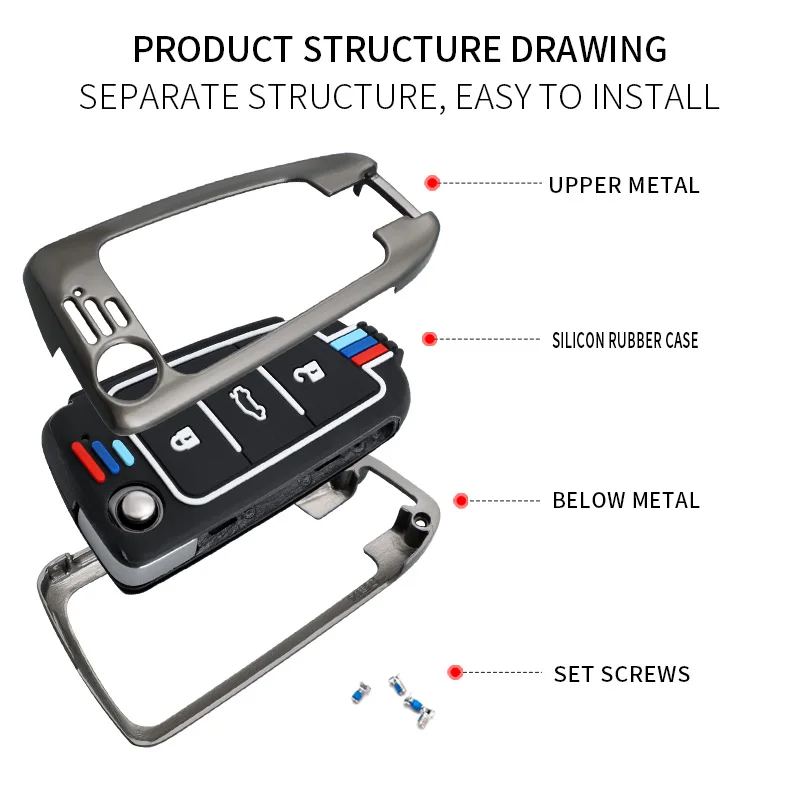 PRODUCT STRUCTURE DRAWING
SEPARATE STRUCTURE, EASY TO INSTALL

UPPER METAL

SILICON RUBBER CASE

BELOW METAL

SET SCREWS