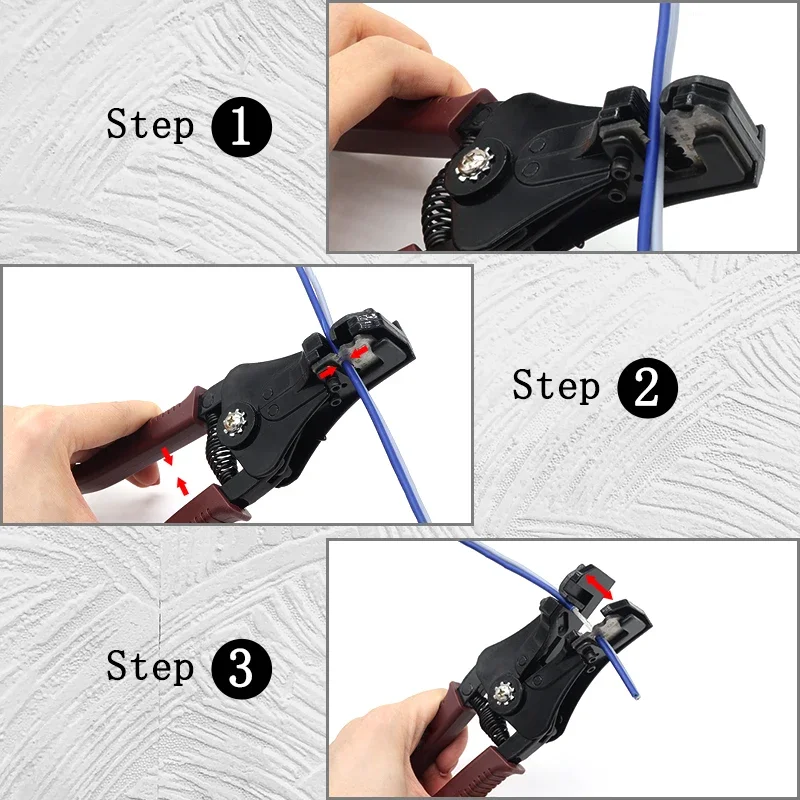 Step 1

Step 2

Step 3