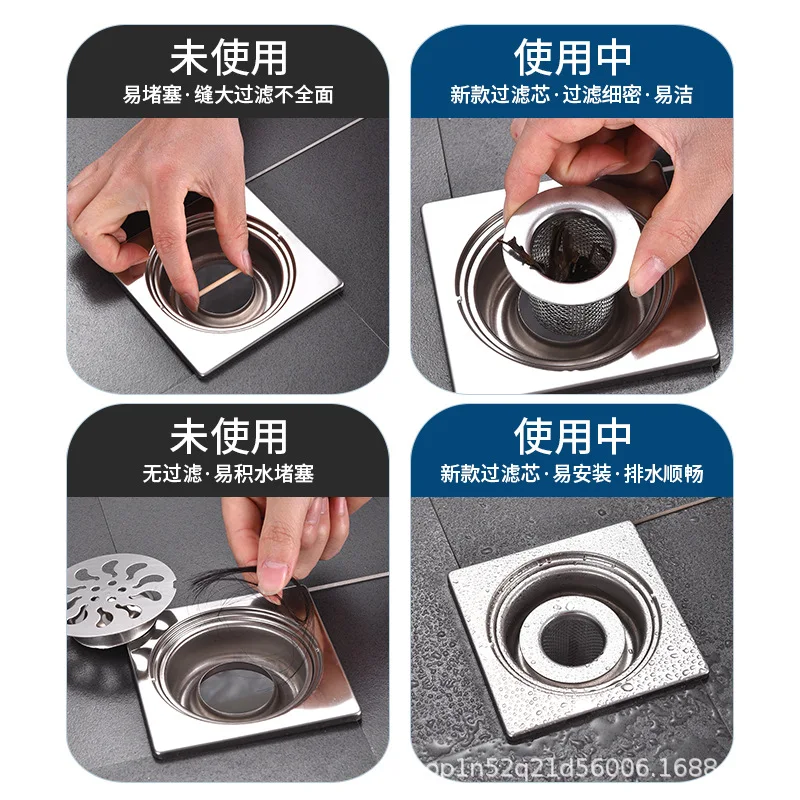 未使用

易堵塞·缝大过滤不全面

使用中

新款过滤芯·过滤细密·易洁

未使用

无过滤·易积水堵塞

使用中

新款过滤芯·易安装·排水顺畅

op1n52q21d56006.1688