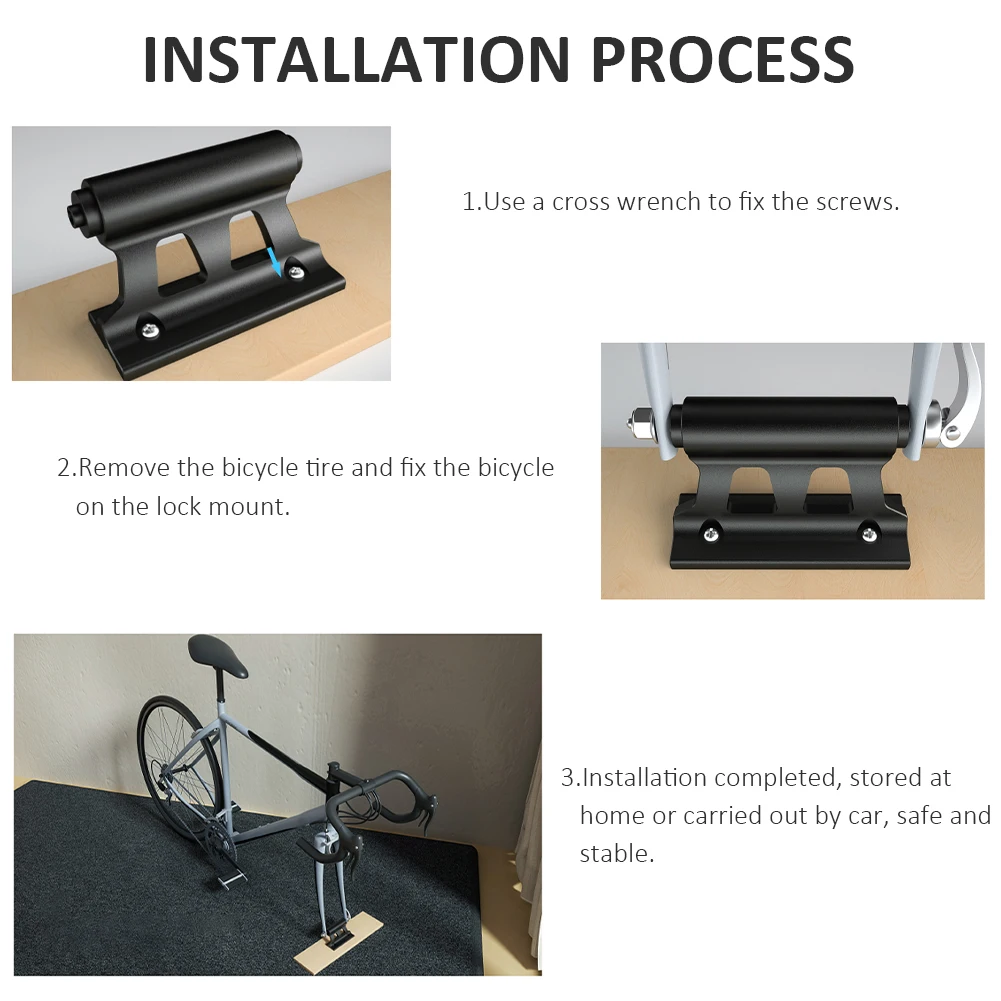 INSTALLATION PROCESS

1.Use a cross wrench to fix the screws.

2.Remove the bicycle tire and fix the bicycle on the lock mount.

3.Installation completed, stored at home or carried out by car, safe and stable.