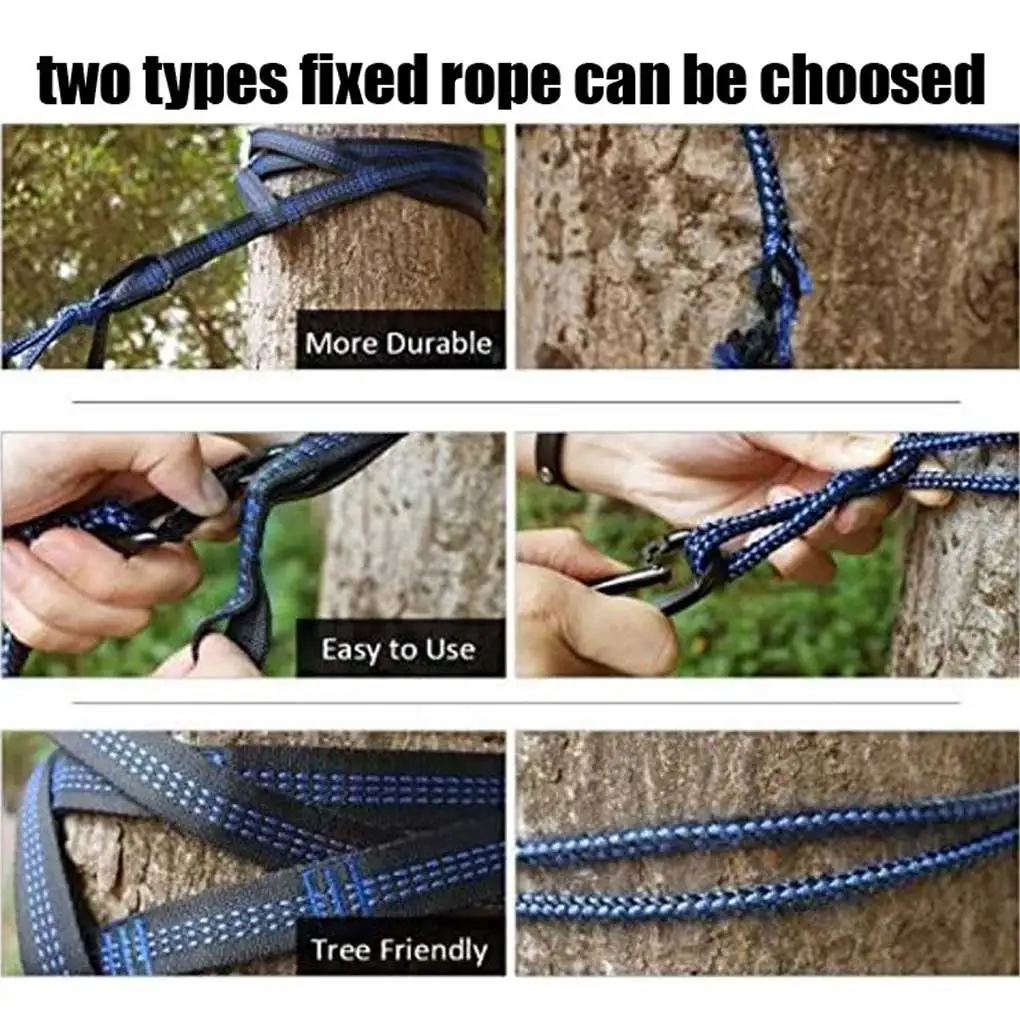 two types fixed rope can be choosed

More Durable

Easy to Use

Tree Friendly