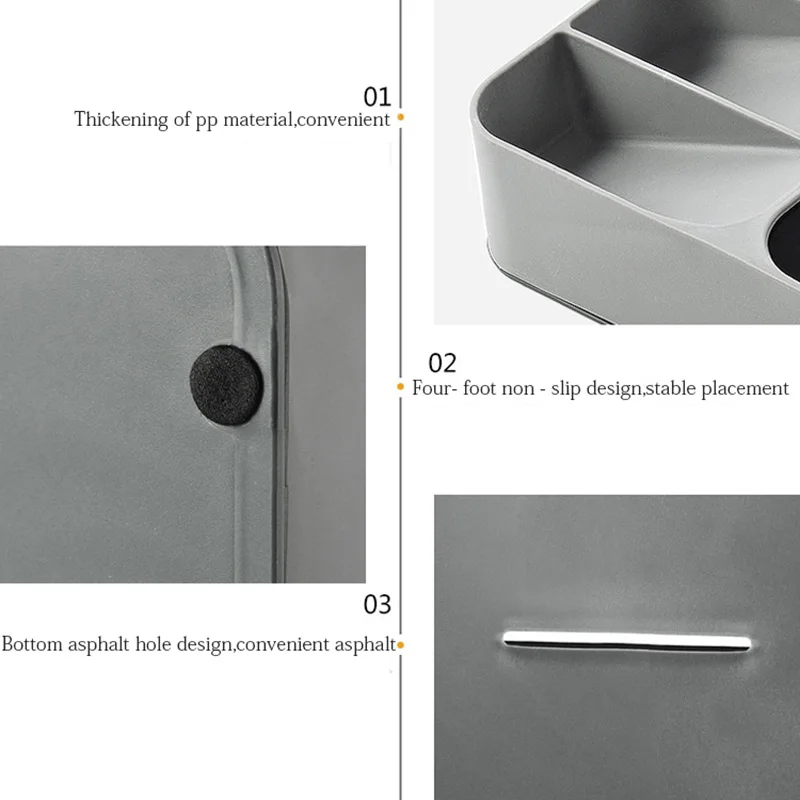 01
Thickening of pp material,convenient

02
Four- foot non - slip design,stable placement

03
Bottom asphalt hole design,convenient asphalt