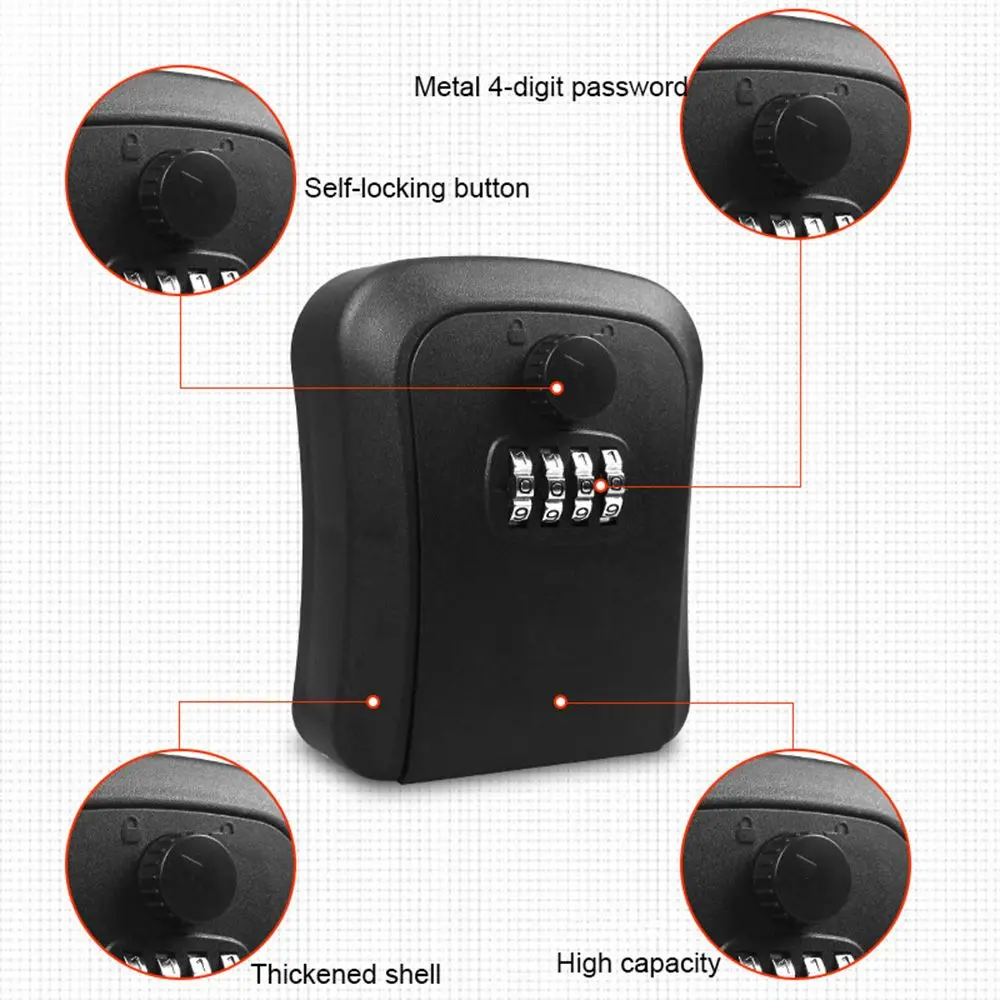 Metal 4-digit password

Self-locking button

Thickened shell

High capacity