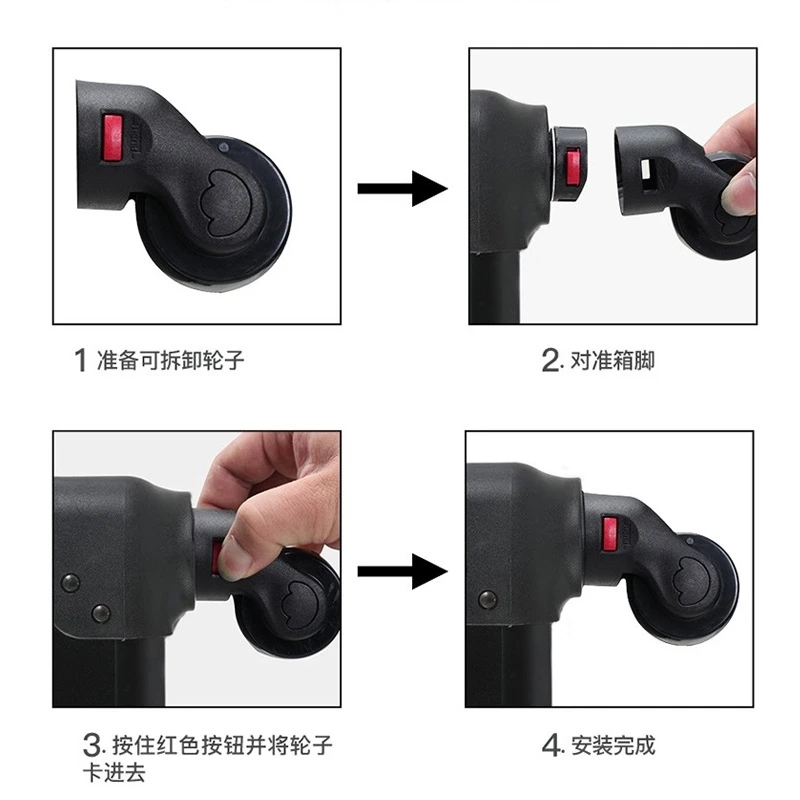 1 准备可拆卸轮子

2. 对准箱脚

3. 按住红色按钮并将轮子卡进去

4. 安装完成