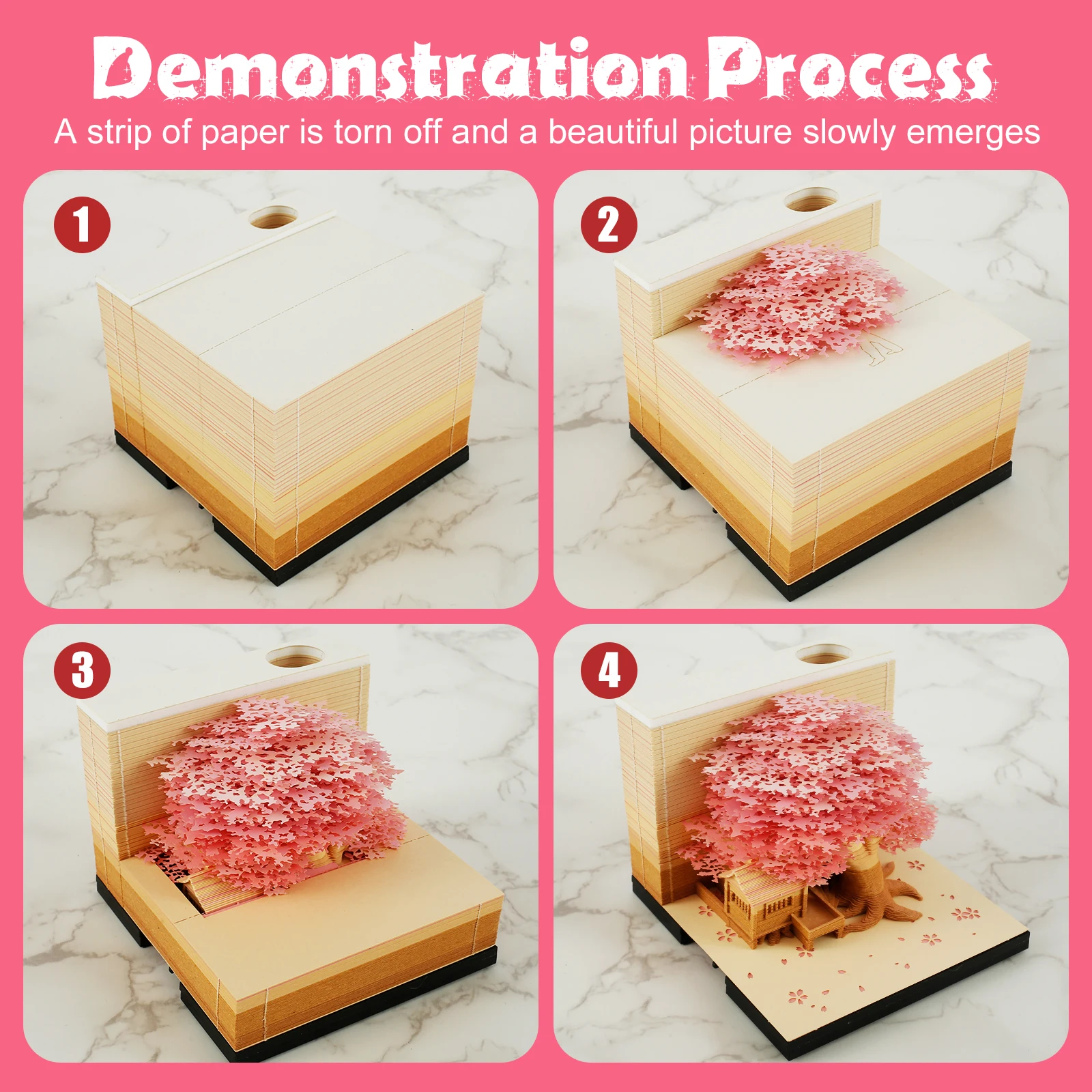 Demonstration Process
A strip of paper is torn off and a beautiful picture slowly emerges

1

2

3

4