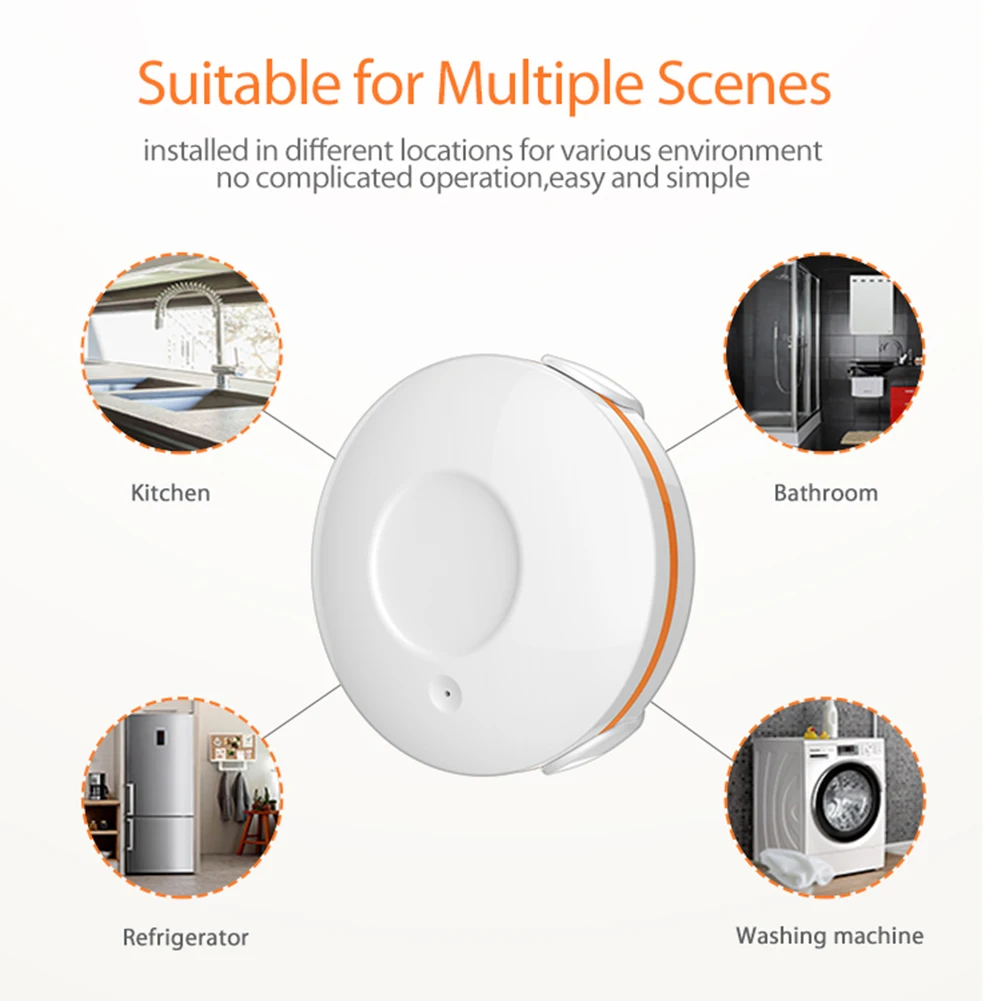 Suitable for Multiple Scenes

installed in different locations for various environment
no complicated operation,easy and simple

Kitchen

Bathroom

Refrigerator

Washing machine