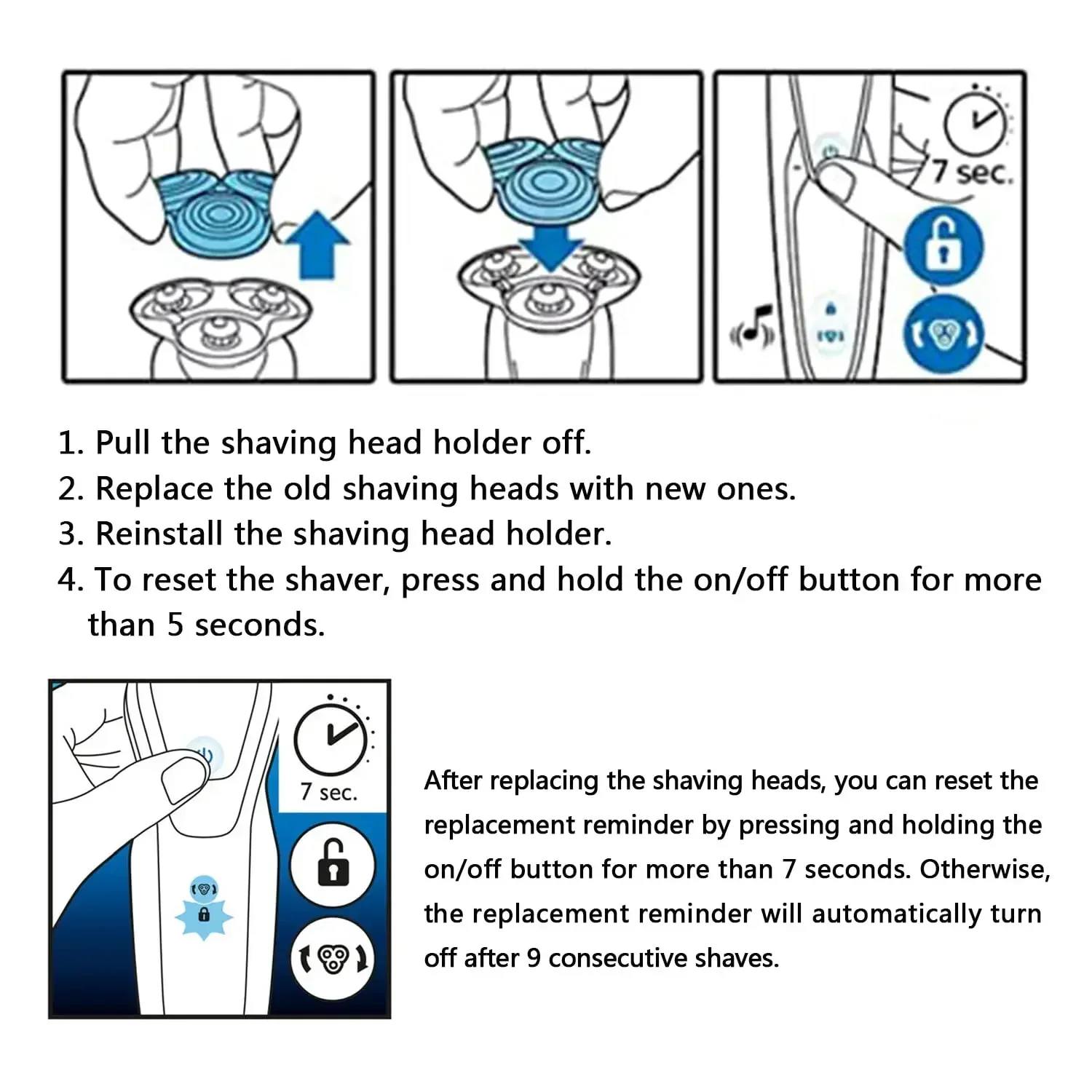 7 sec.

1. Pull the shaving head holder off.
2. Replace the old shaving heads with new ones.
3. Reinstall the shaving head holder.
4. To reset the shaver, press and hold the on/off button for more than 5 seconds.

7 sec.

After replacing the shaving heads, you can reset the replacement reminder by pressing and holding the on/off button for more than 7 seconds. Otherwise, the replacement reminder will automatically turn off after 9 consecutive shaves.