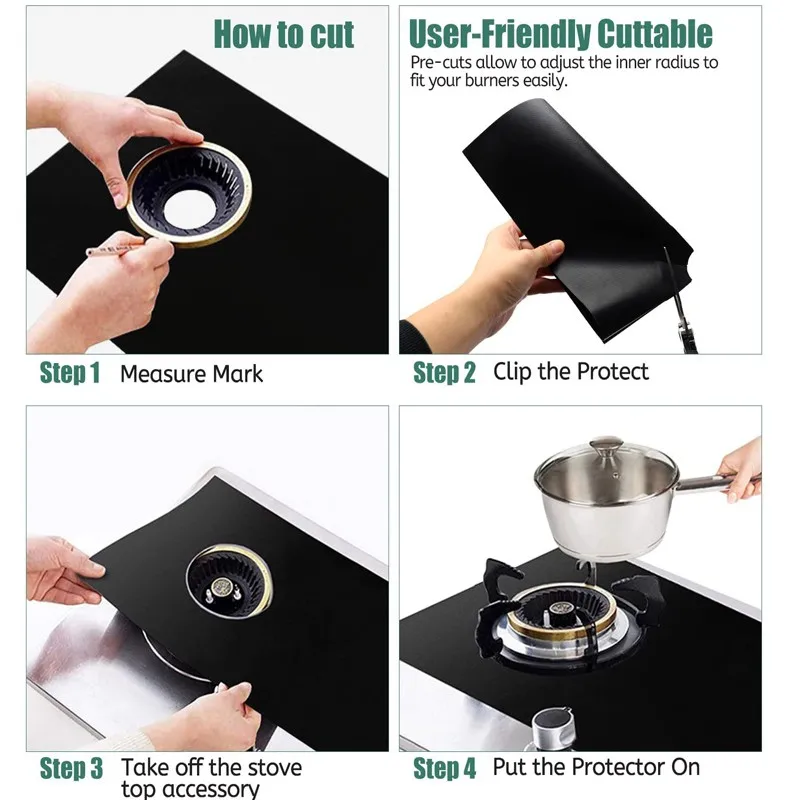 How to cut

User-Friendly Cuttable

Pre-cuts allow to adjust the inner radius to fit your burners easily.

Step 1 Measure Mark

Step 2 Clip the Protect

Step 3 Take off the stove top accessory

Step 4 Put the Protector On