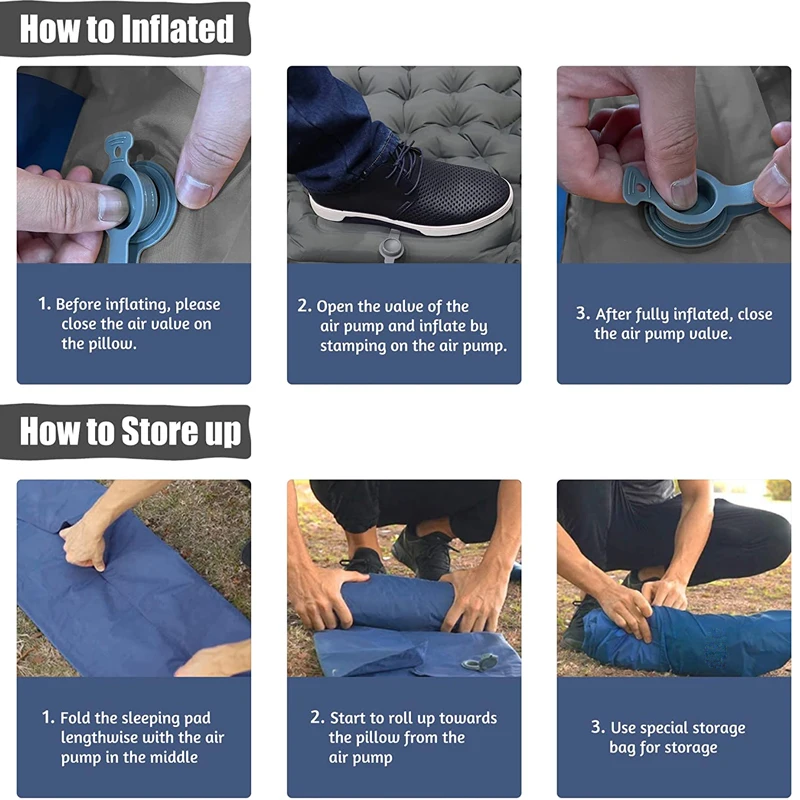 How to Inflated

1. Before inflating, please close the air valve on the pillow.

2. Open the valve of the air pump and inflate by stamping on the air pump.

3. After fully inflated, close the air pump valve.

How to Store up

1. Fold the sleeping pad lengthwise with the air pump in the middle

2. Start to roll up towards the pillow from the air pump

3. Use special storage bag for storage