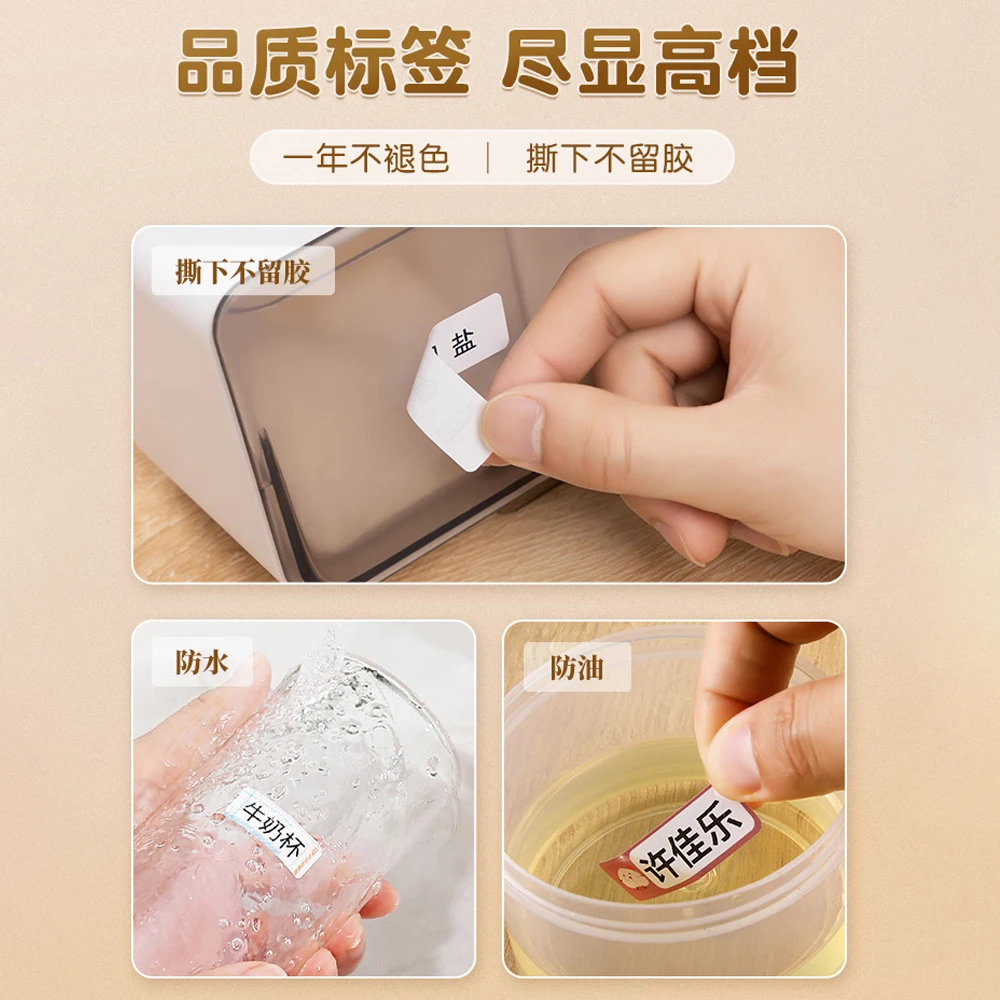 品质标签 尽显高档

一年不褪色 | 撕下不留胶

撕下不留胶

盐

防水

牛奶杯

防油

许佳乐