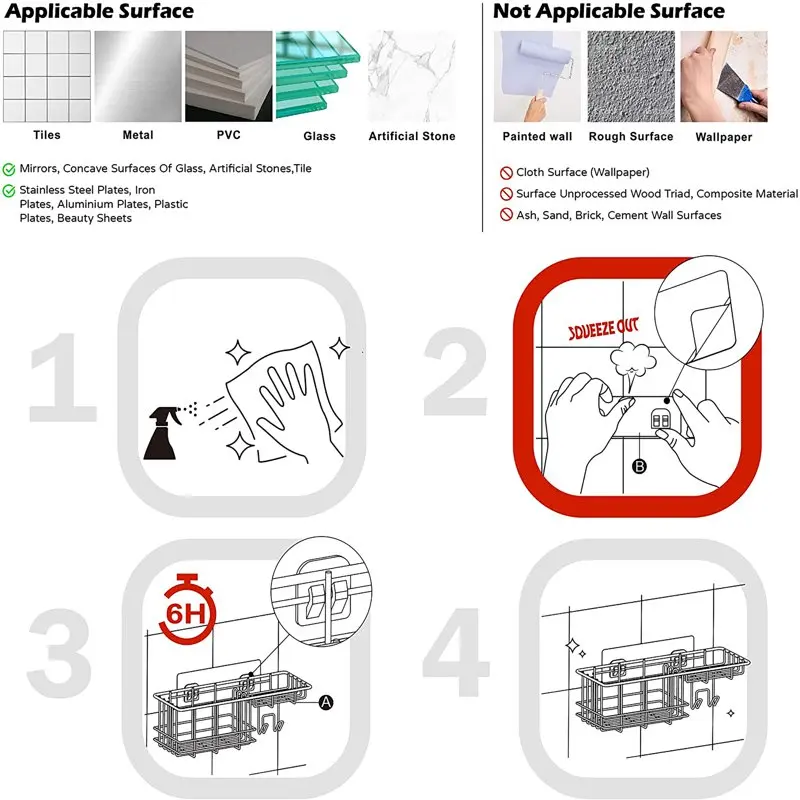 Applicable Surface

Tiles
Metal
PVC
Glass
Artificial Stone

Mirrors, Concave Surfaces Of Glass, Artificial Stones,Tile

Stainless Steel Plates, Iron Plates, Aluminium Plates, Plastic Plates, Beauty Sheets

Not Applicable Surface

Painted wall
Rough Surface
Wallpaper

Cloth Surface (Wallpaper)

Surface Unprocessed Wood Triad, Composite Material

Ash, Sand, Brick, Cement Wall Surfaces

1

2

SQUEEZE OUT

B

3

6H

A

4