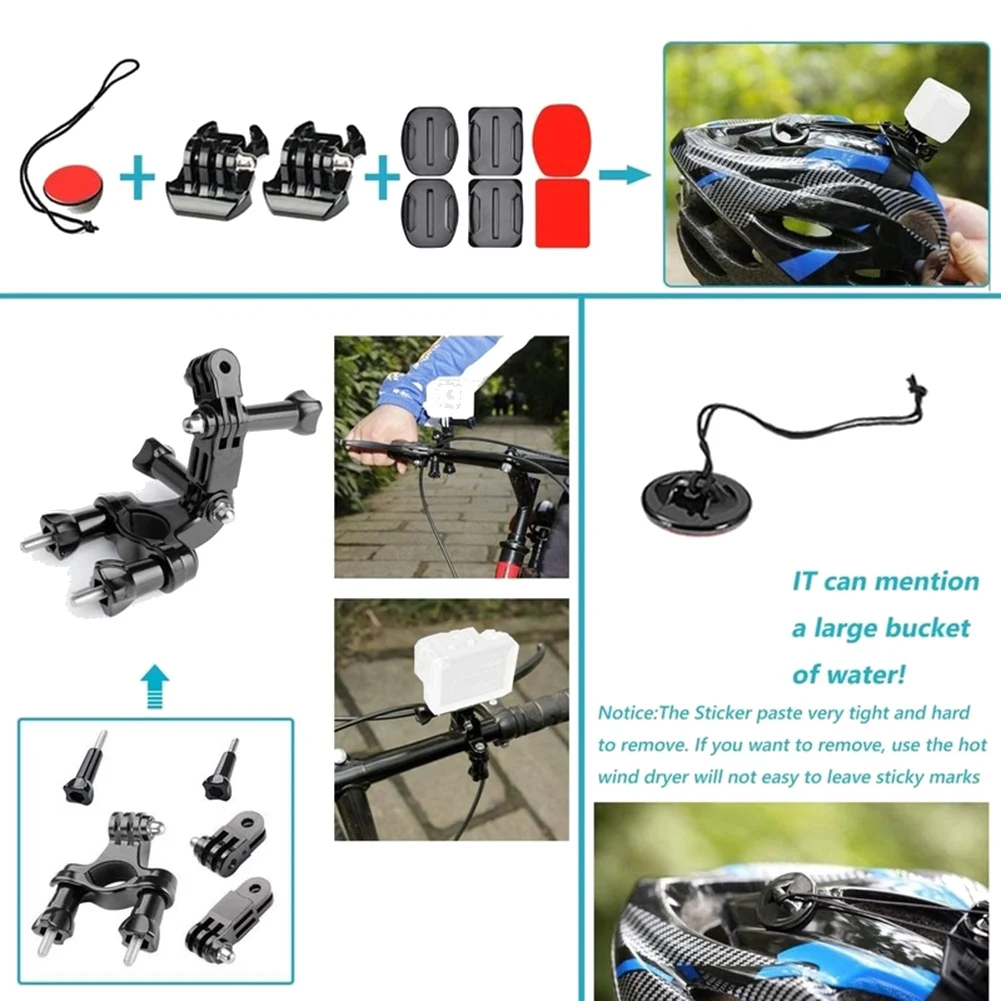 IT can mention a large bucket of water!

Notice:The Sticker paste very tight and hard to remove. If you want to remove, use the hot wind dryer will not easy to leave sticky marks