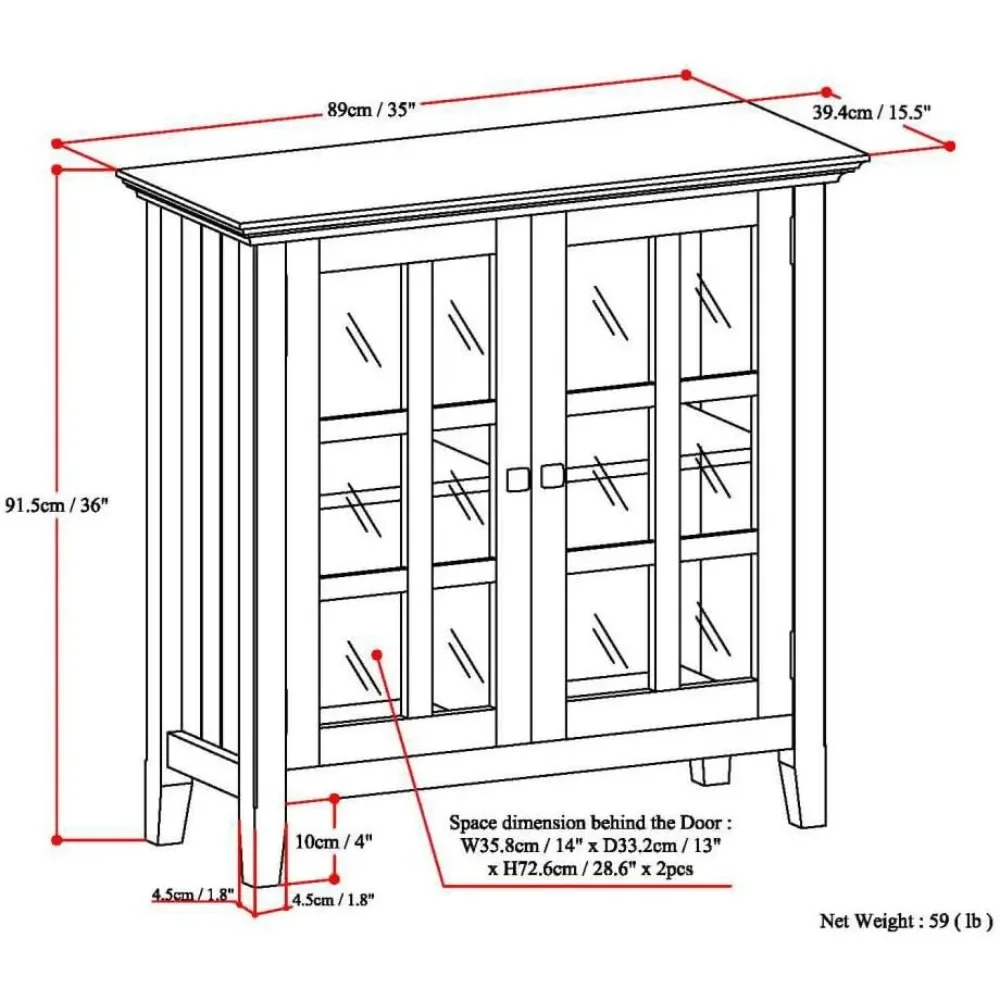 89cm / 35"

39.4cm / 15.5"

91.5cm / 36"

10cm / 4"

4.5cm / 1.8"

4.5cm / 1.8"

Space dimension behind the Door : W35.8cm / 14" x D33.2cm / 13" x H72.6cm / 28.6" x 2pcs

Net Weight : 59 ( lb )