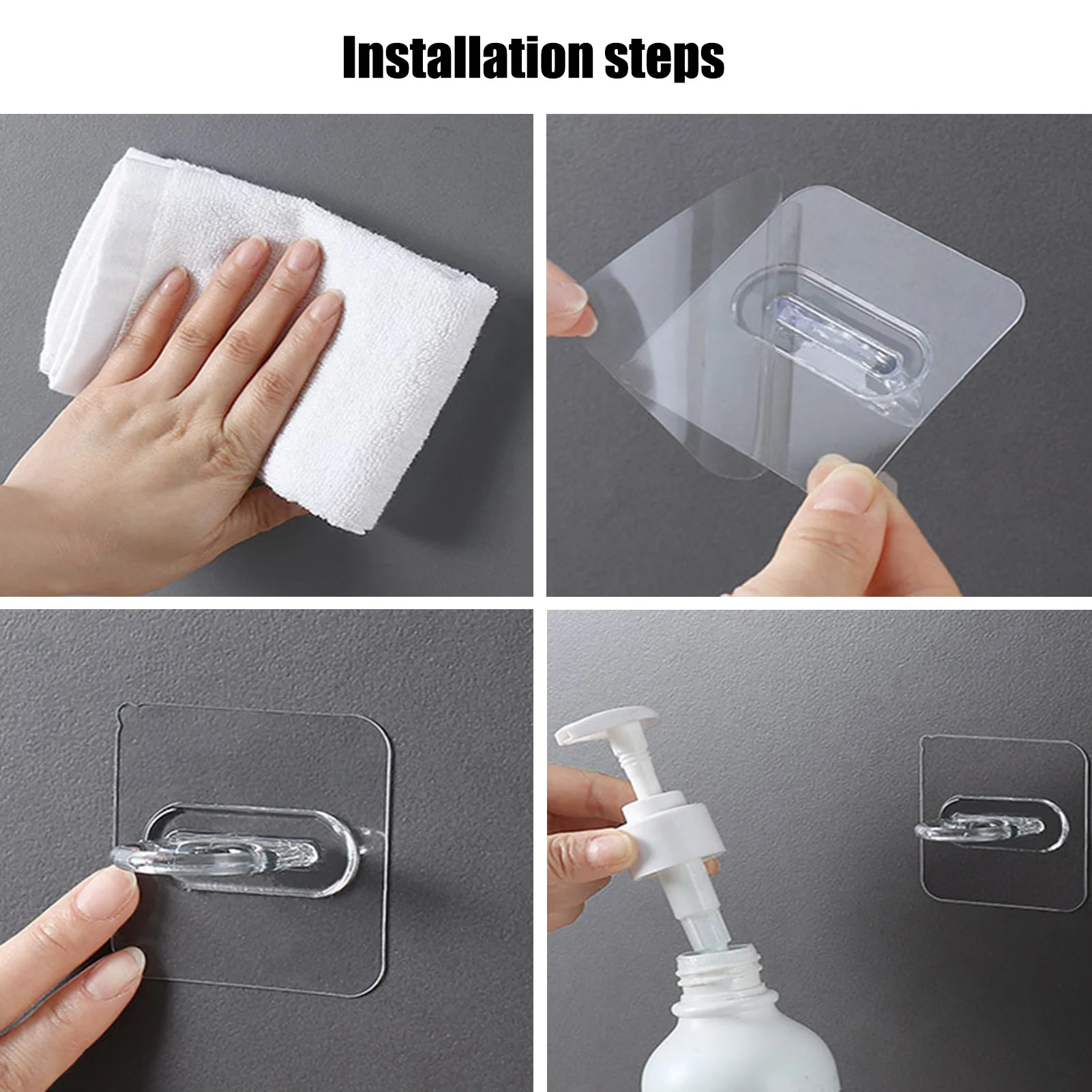 Installation steps