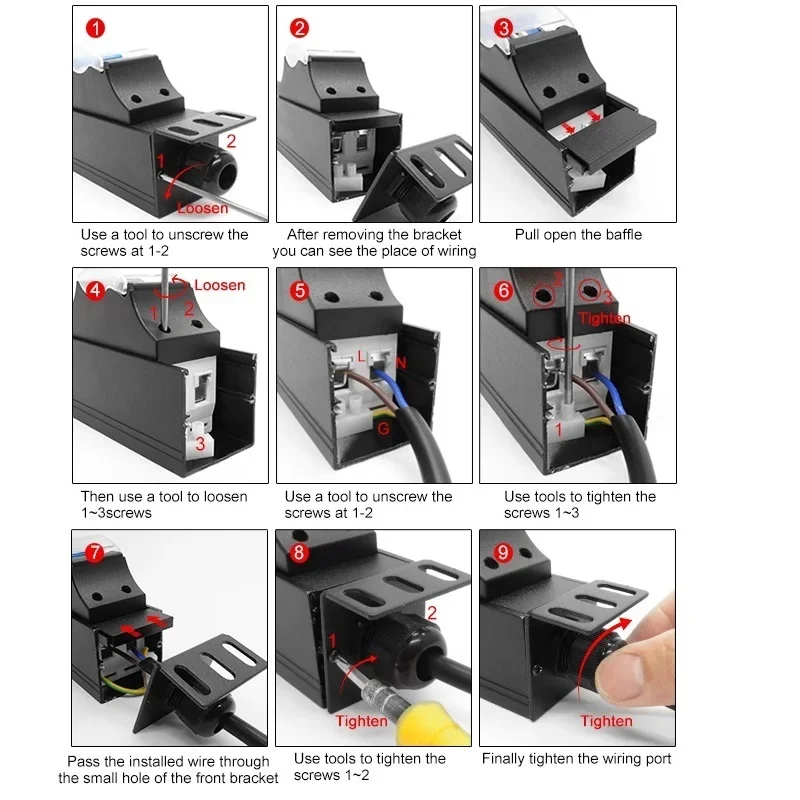 1
2
1
Loosen
Use a tool to unscrew the screws at 1-2

2
After removing the bracket you can see the place of wiring

3
Pull open the baffle

4
Loosen
1
2
3
Then use a tool to loosen 1~3screws

5
L
N
G
Use a tool to unscrew the screws at 1-2

6
2
3
Tighten
1
Use tools to tighten the screws 1~3

7
Pass the installed wire through the small hole of the front bracket

8
2
1
Tighten
Use tools to tighten the screws 1~2

9
Tighten
Finally tighten the wiring port