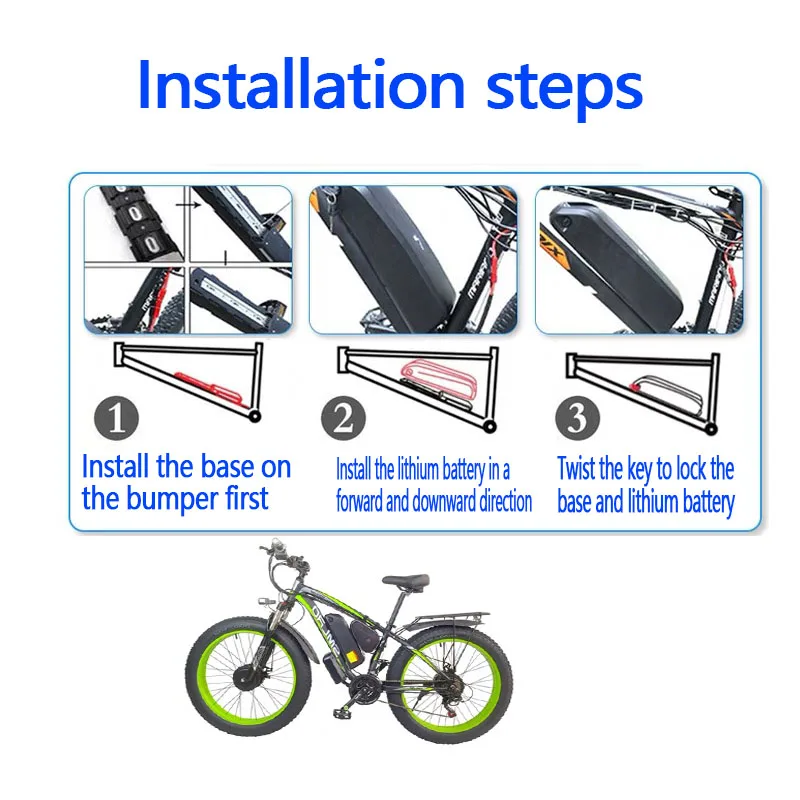 Installation steps

1
Install the base on the bumper first

2
Install the lithium battery in a forward and downward direction

3
Twist the key to lock the base and lithium battery