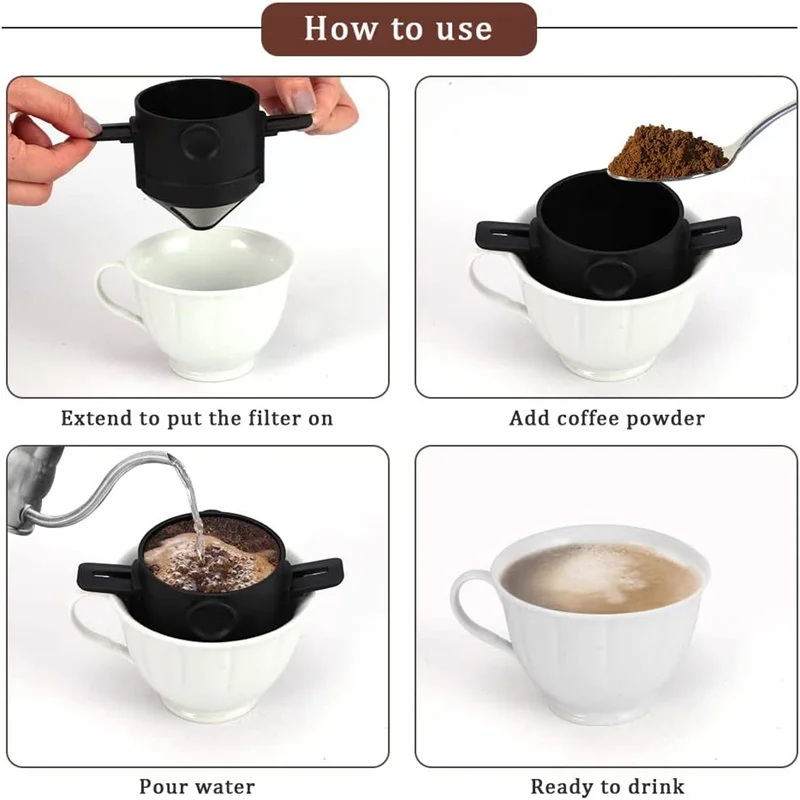 How to use

Extend to put the filter on

Add coffee powder

Pour water

Ready to drink