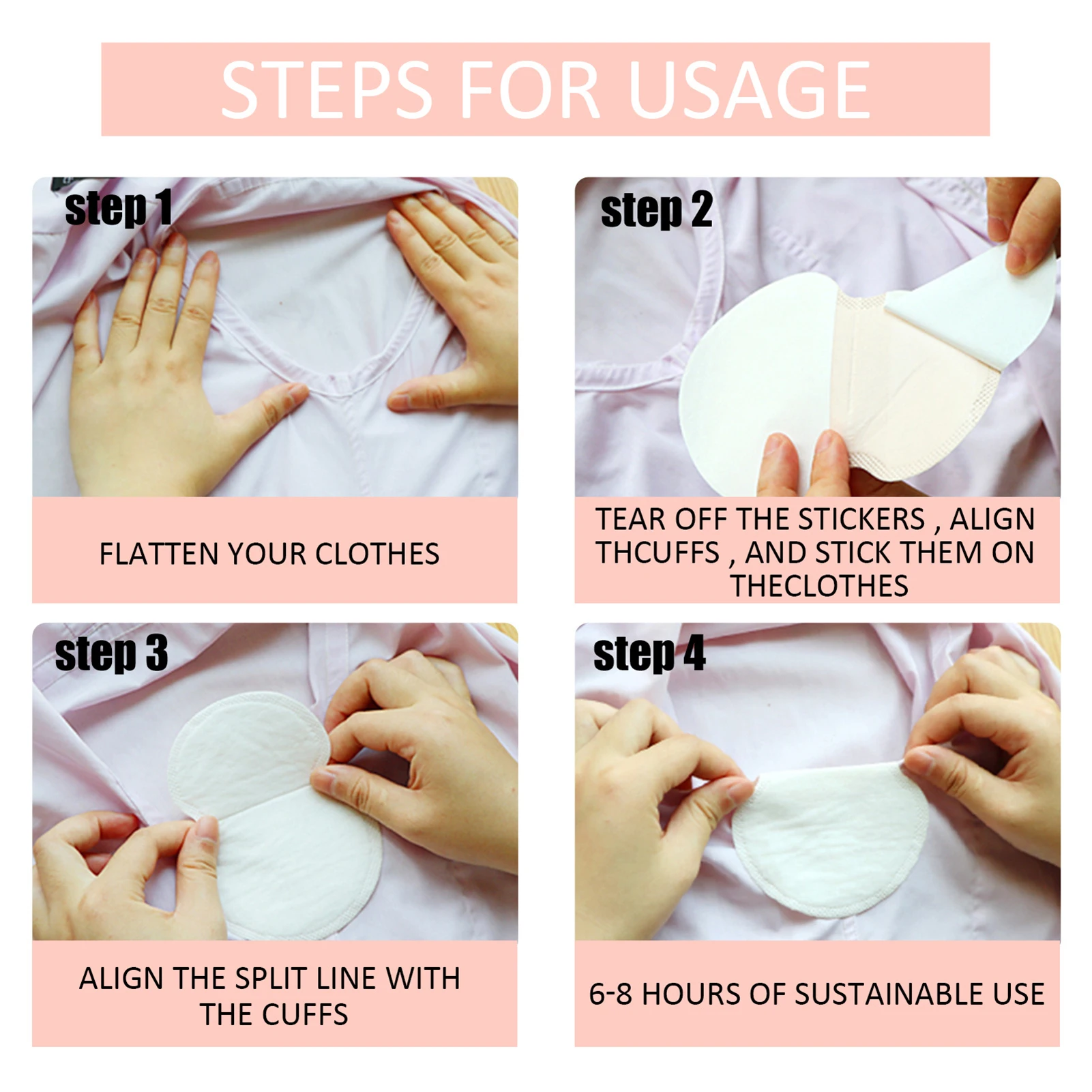 STEPS FOR USAGE

step 1

FLATTEN YOUR CLOTHES

step 2

TEAR OFF THE STICKERS , ALIGN THCUFFS , AND STICK THEM ON THECLOTHES

step 3

ALIGN THE SPLIT LINE WITH THE CUFFS

step 4

6-8 HOURS OF SUSTAINABLE USE