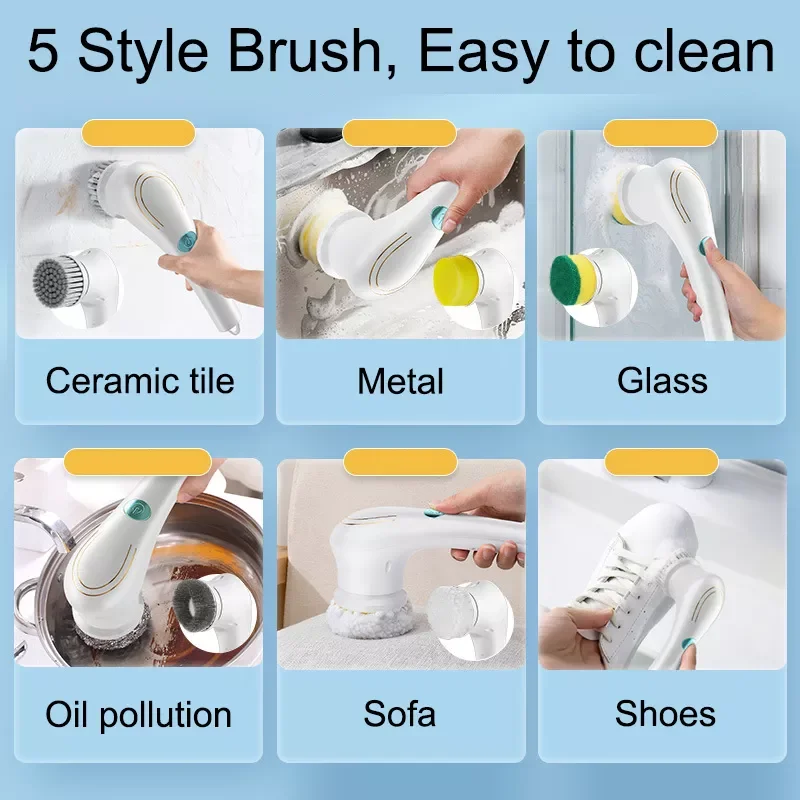 5 Style Brush, Easy to clean

Ceramic tile

Metal

Glass

Oil pollution

Sofa

Shoes