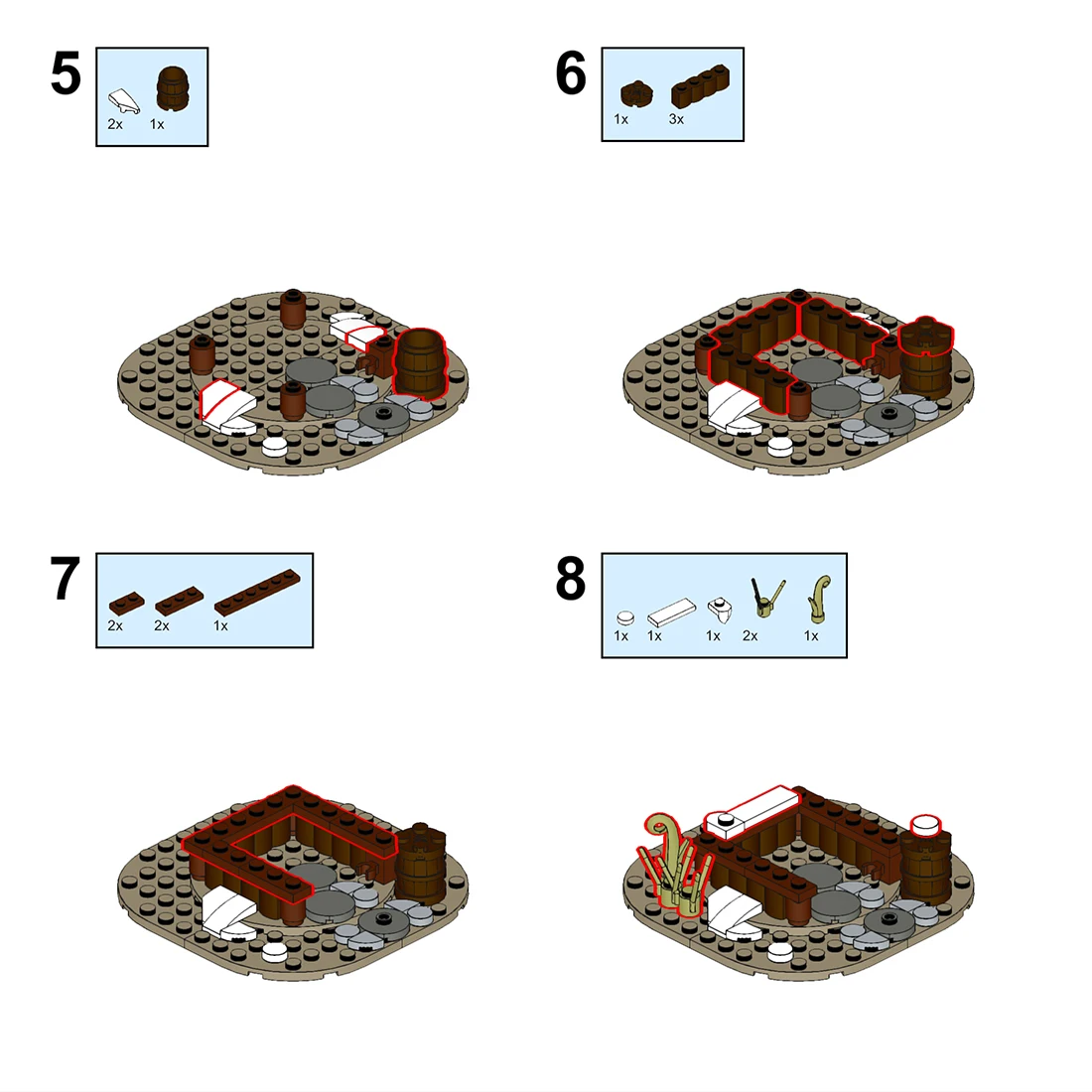 5

2x 1x

6

1x 3x

7

2x 2x 1x

8

1x 1x 1x 2x 1x