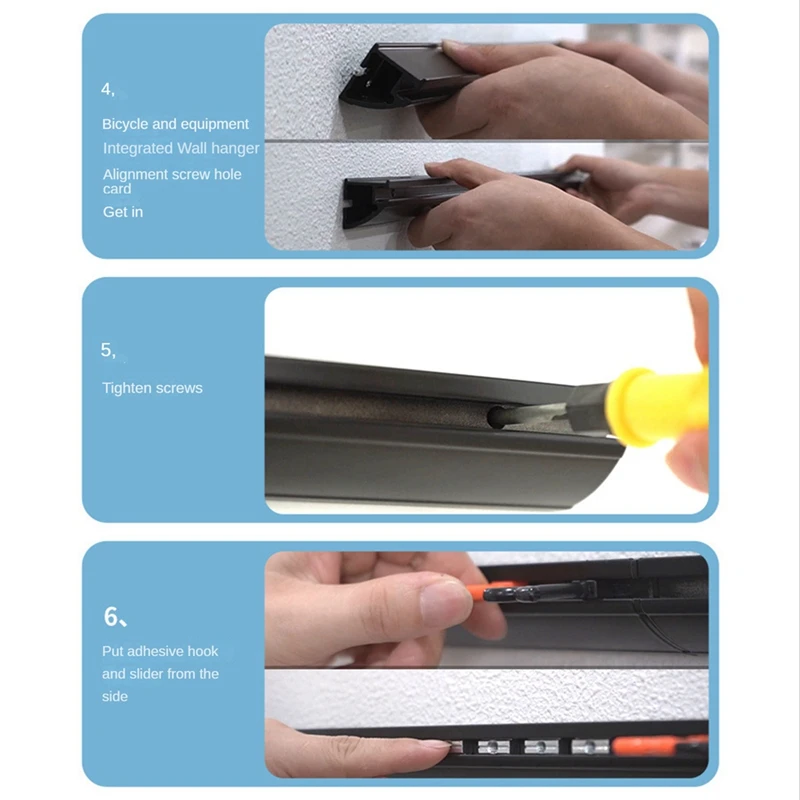 4,

Bicycle and equipment
Integrated Wall hanger
Alignment screw hole card
Get in

5,

Tighten screws

6、

Put adhesive hook and slider from the side