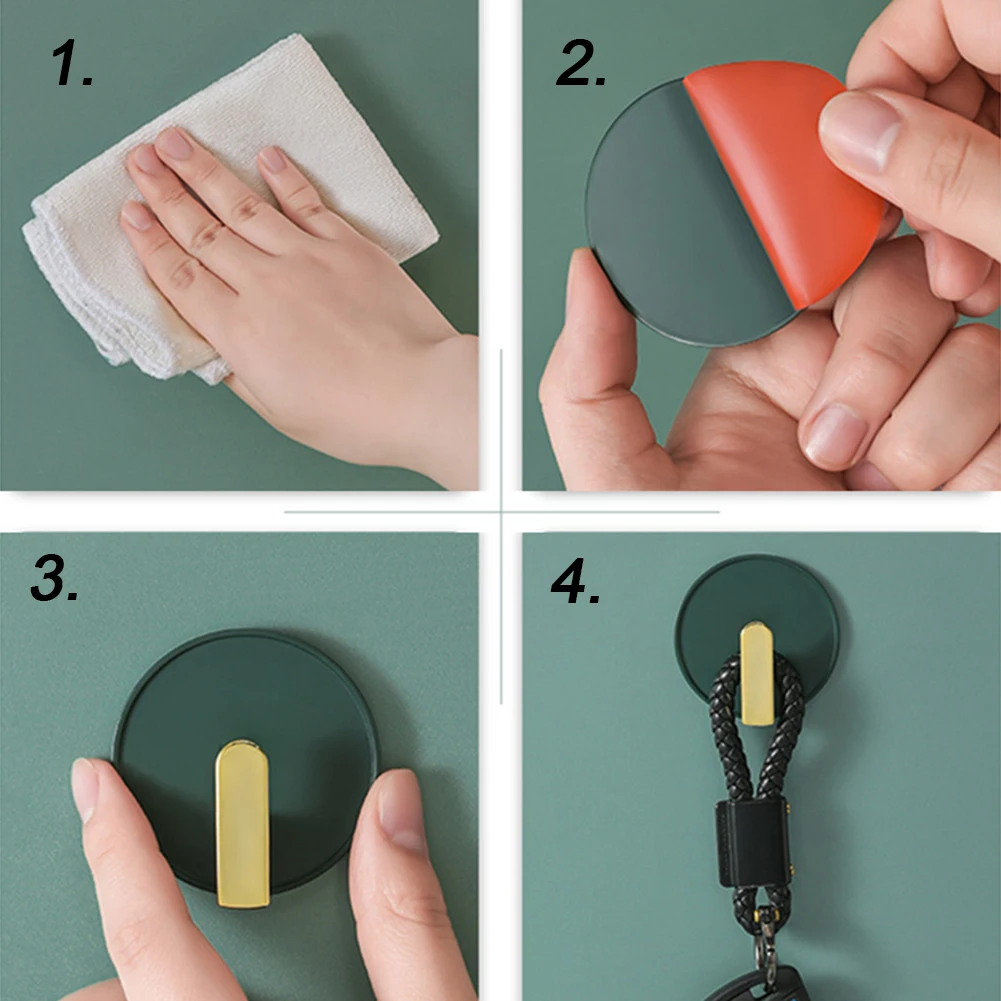 1.

2.

3.

4.