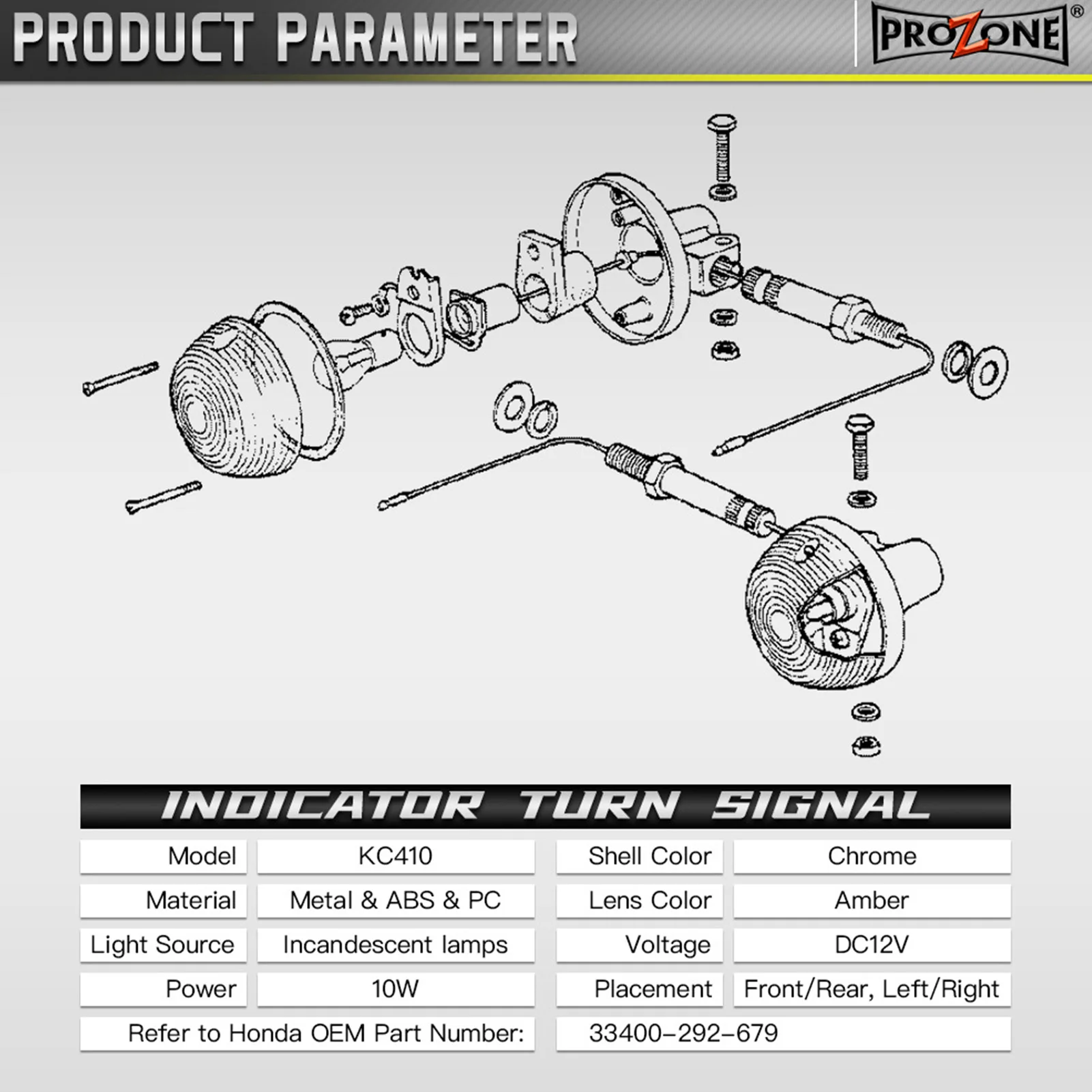 PRODUCT PARAMETER

PROZONE®

INDICATOR TURN SIGNAL

| Model | KC410 | Shell Color | Chrome |
|---|---|---|---|
| Material | Metal & ABS & PC | Lens Color | Amber |
| Light Source | Incandescent lamps | Voltage | DC12V |
| Power | 10W | Placement | Front/Rear, Left/Right |
| Refer to Honda OEM Part Number: | | 33400-292-679 | |