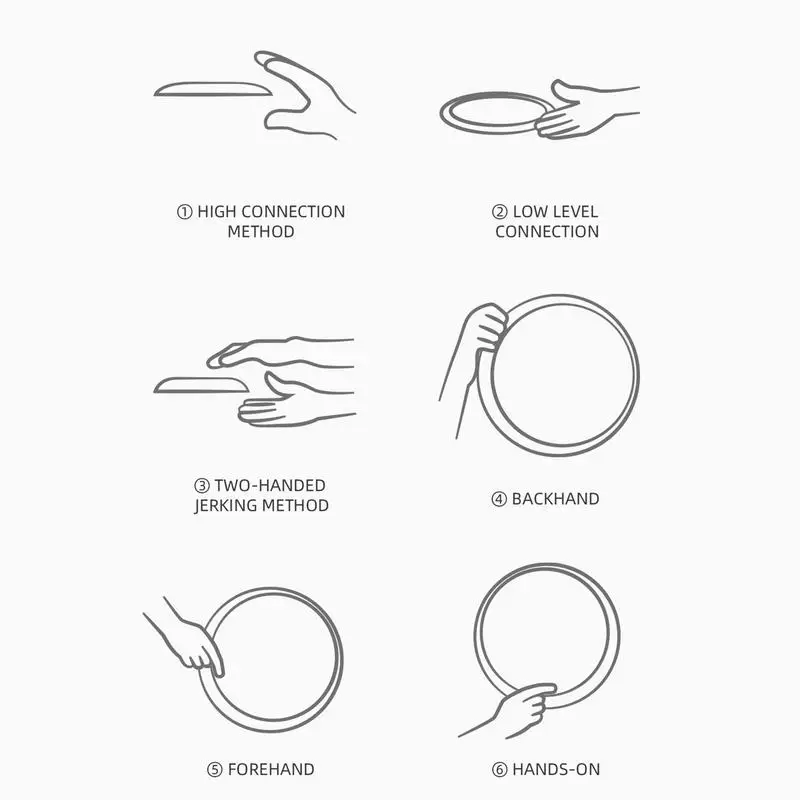 ① HIGH CONNECTION METHOD

② LOW LEVEL CONNECTION

③ TWO-HANDED JERKING METHOD

④ BACKHAND

⑤ FOREHAND

⑥ HANDS-ON