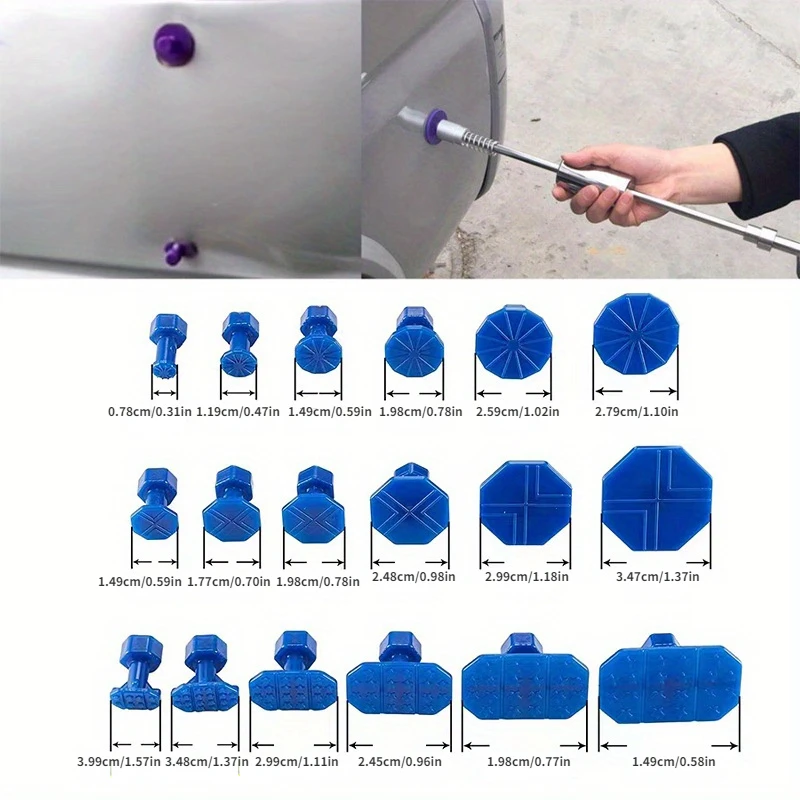 0.78cm/0.31in 1.19cm/0.47in 1.49cm/0.59in 1.98cm/0.78in 2.59cm/1.02in 2.79cm/1.10in

1.49cm/0.59in 1.77cm/0.70in 1.98cm/0.78in 2.48cm/0.98in 2.99cm/1.18in 3.47cm/1.37in

3.99cm/1.57in 3.48cm/1.37in 2.99cm/1.11in 2.45cm/0.96in 1.98cm/0.77in 1.49cm/0.58in