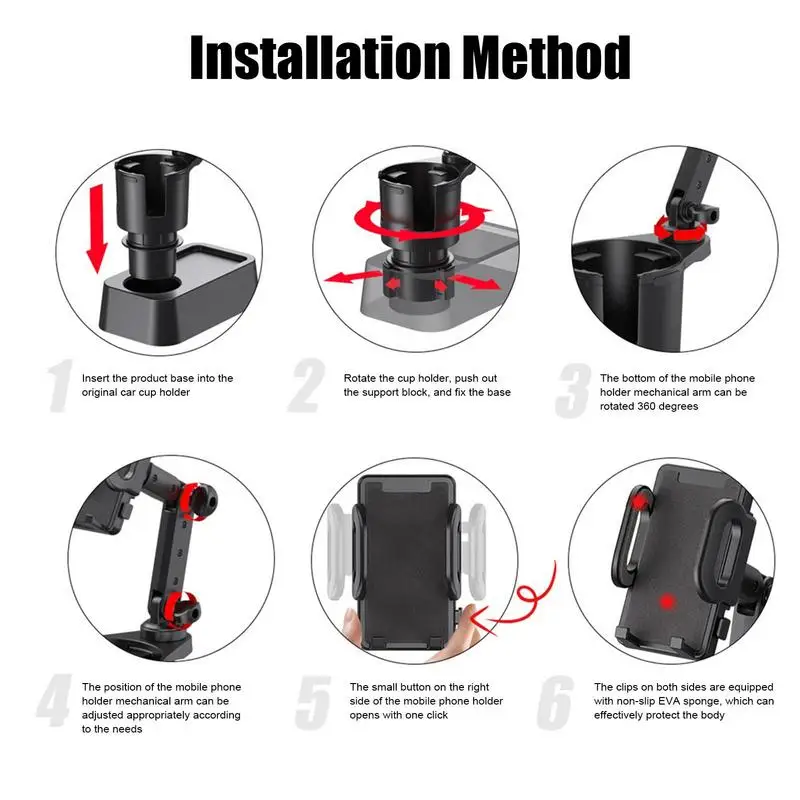 Installation Method

1 Insert the product base into the original car cup holder

2 Rotate the cup holder, push out the support block, and fix the base

3 The bottom of the mobile phone holder mechanical arm can be rotated 360 degrees

4 The position of the mobile phone holder mechanical arm can be adjusted appropriately according to the needs

5 The small button on the right side of the mobile phone holder opens with one click

6 The clips on both sides are equipped with non-slip EVA sponge, which can effectively protect the body