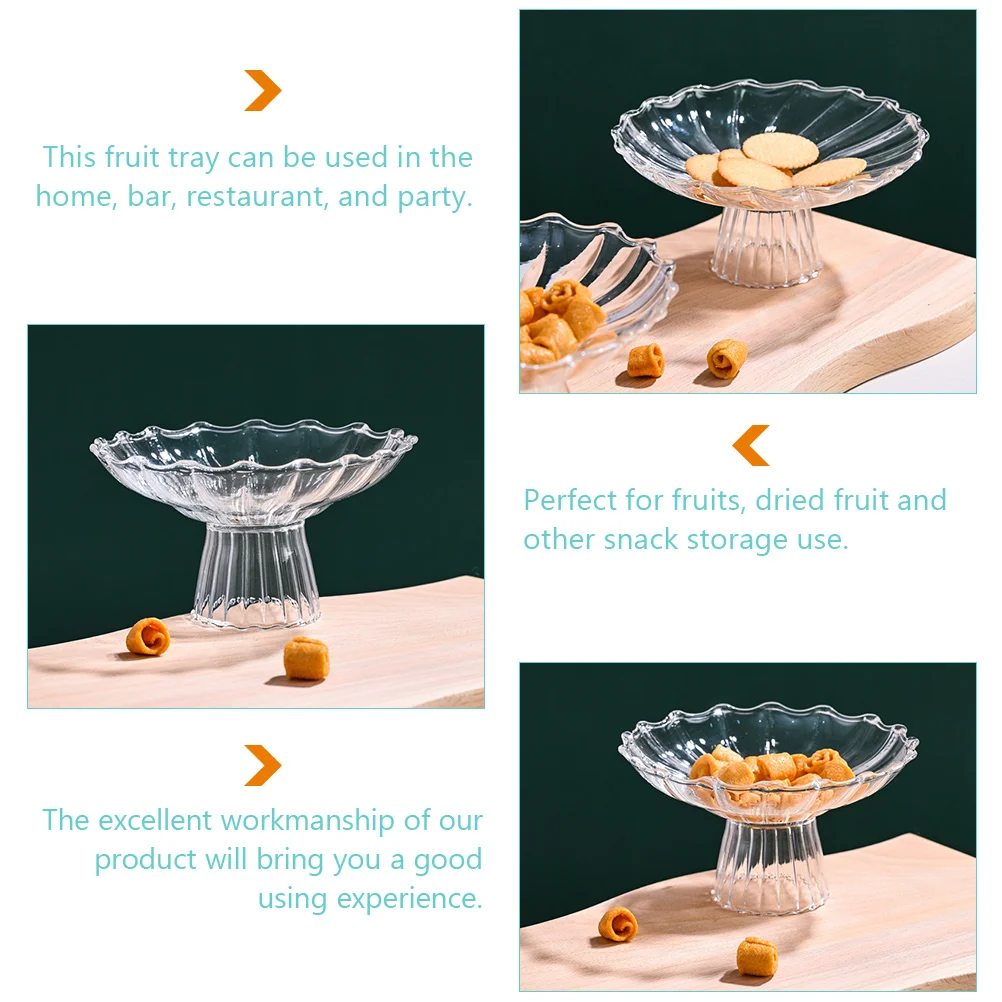 This fruit tray can be used in the home, bar, restaurant, and party.

Perfect for fruits, dried fruit and other snack storage use.

The excellent workmanship of our product will bring you a good using experience.