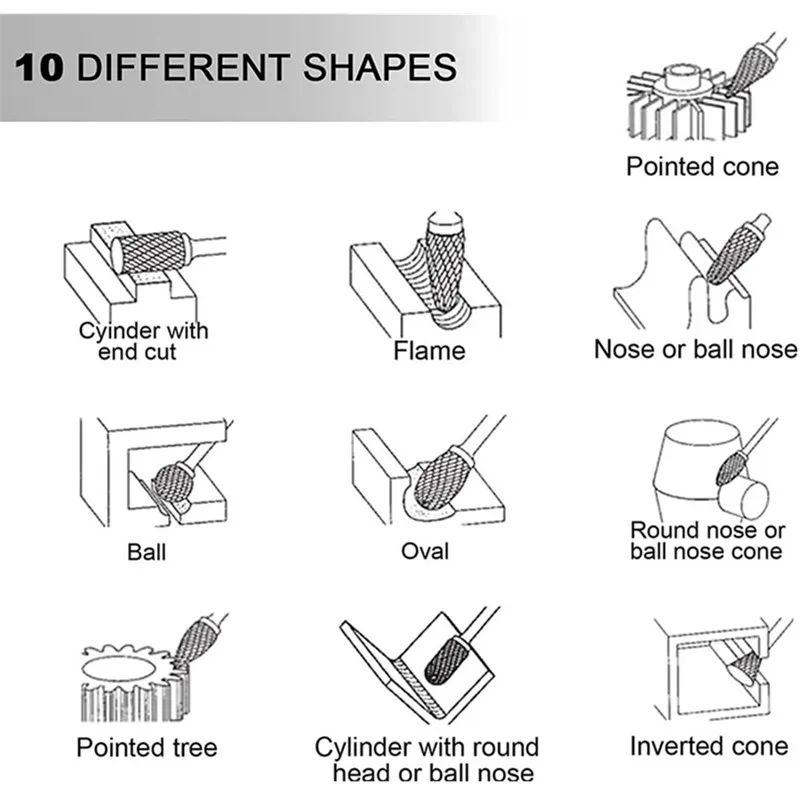 10 DIFFERENT SHAPES

Pointed cone

Cyinder with end cut

Flame

Nose or ball nose

Ball

Oval

Round nose or ball nose cone

Pointed tree

Cylinder with round head or ball nose

Inverted cone