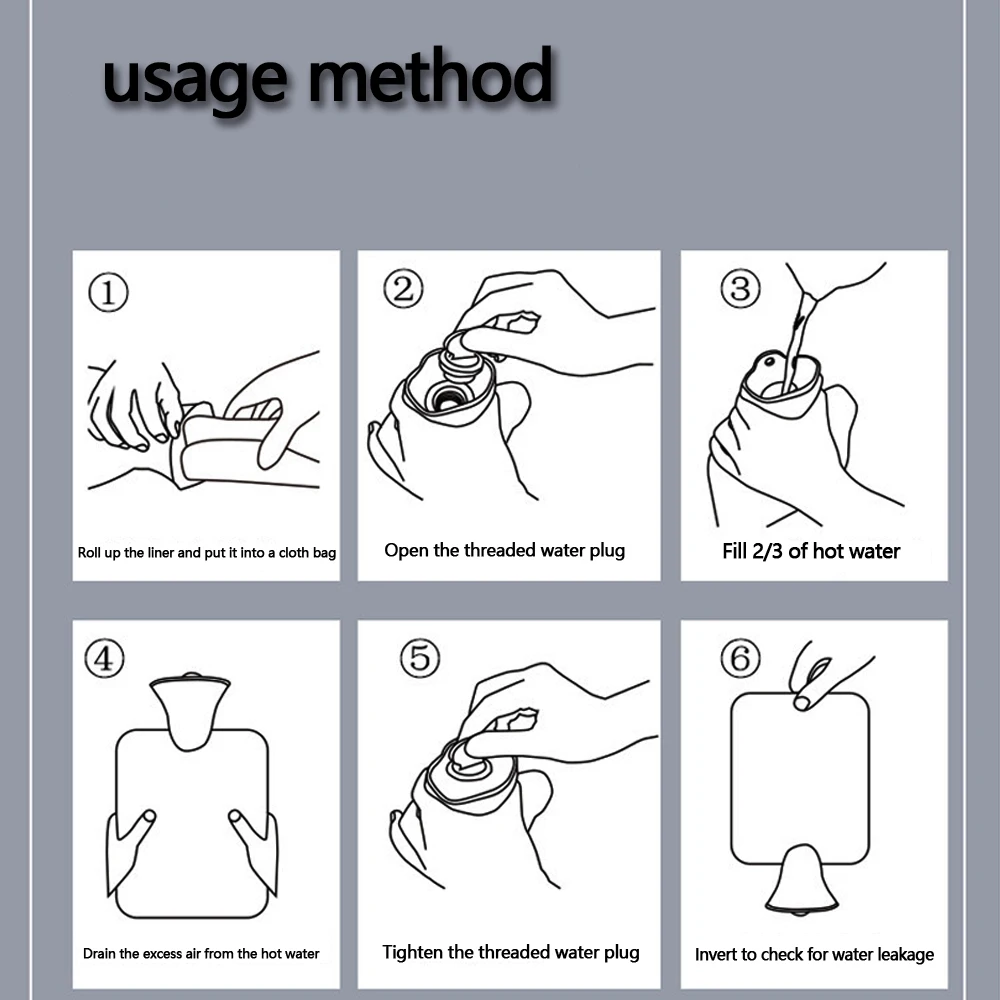 usage method

①

Roll up the liner and put it into a cloth bag

②

Open the threaded water plug

③

Fill 2/3 of hot water

④

Drain the excess air from the hot water

⑤

Tighten the threaded water plug

⑥

Invert to check for water leakage