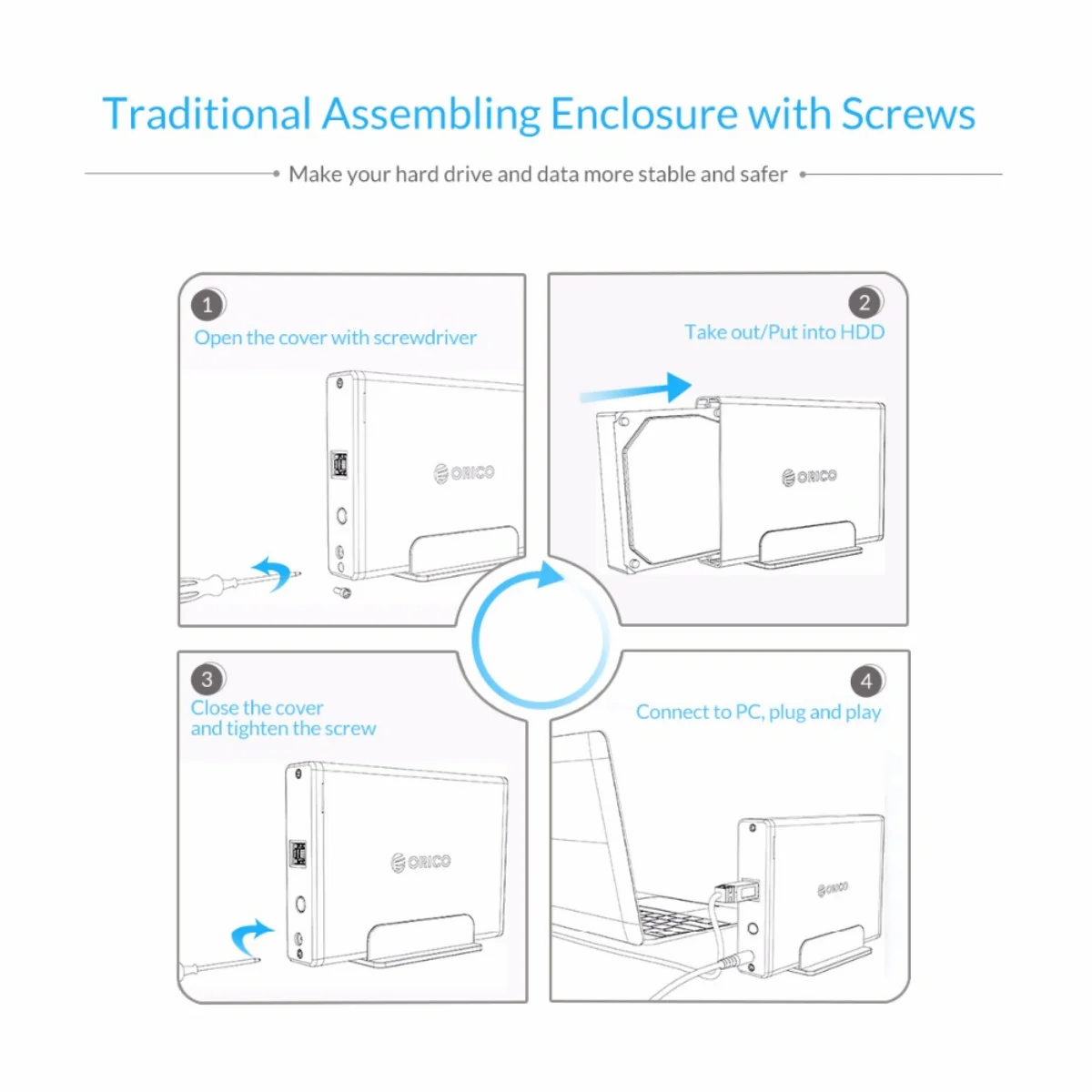 Traditional Assembling Enclosure with Screws

Make your hard drive and data more stable and safer

1
Open the cover with screwdriver

ORICO

2
Take out/Put into HDD

ORICO

3
Close the cover
and tighten the screw

ORICO

4
Connect to PC, plug and play

ORICO