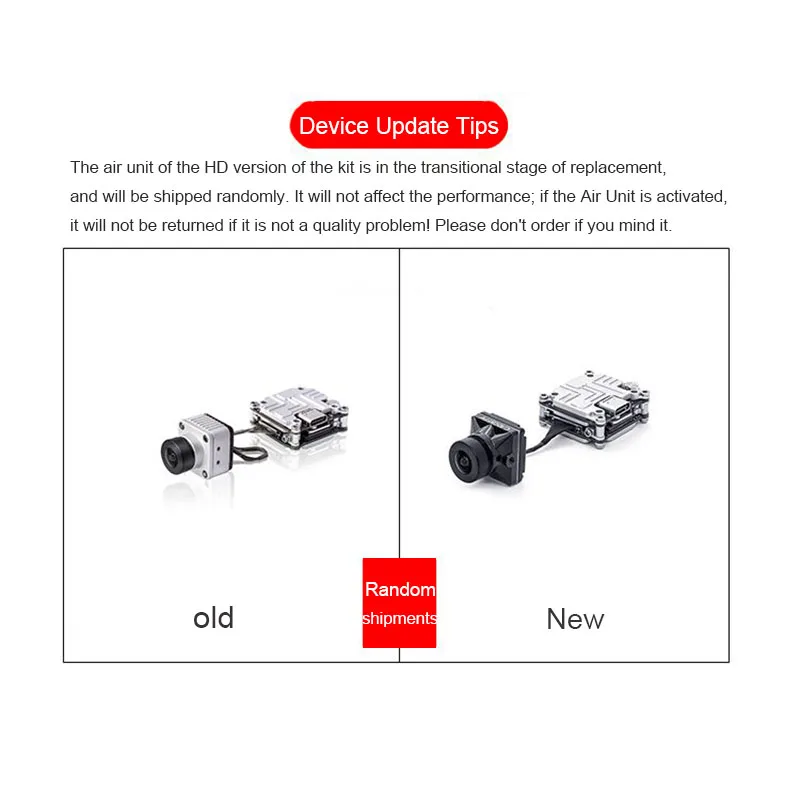 Device Update Tips

The air unit of the HD version of the kit is in the transitional stage of replacement, and will be shipped randomly. It will not affect the performance; if the Air Unit is activated, it will not be returned if it is not a quality problem! Please don't order if you mind it.

old

Random shipments

New