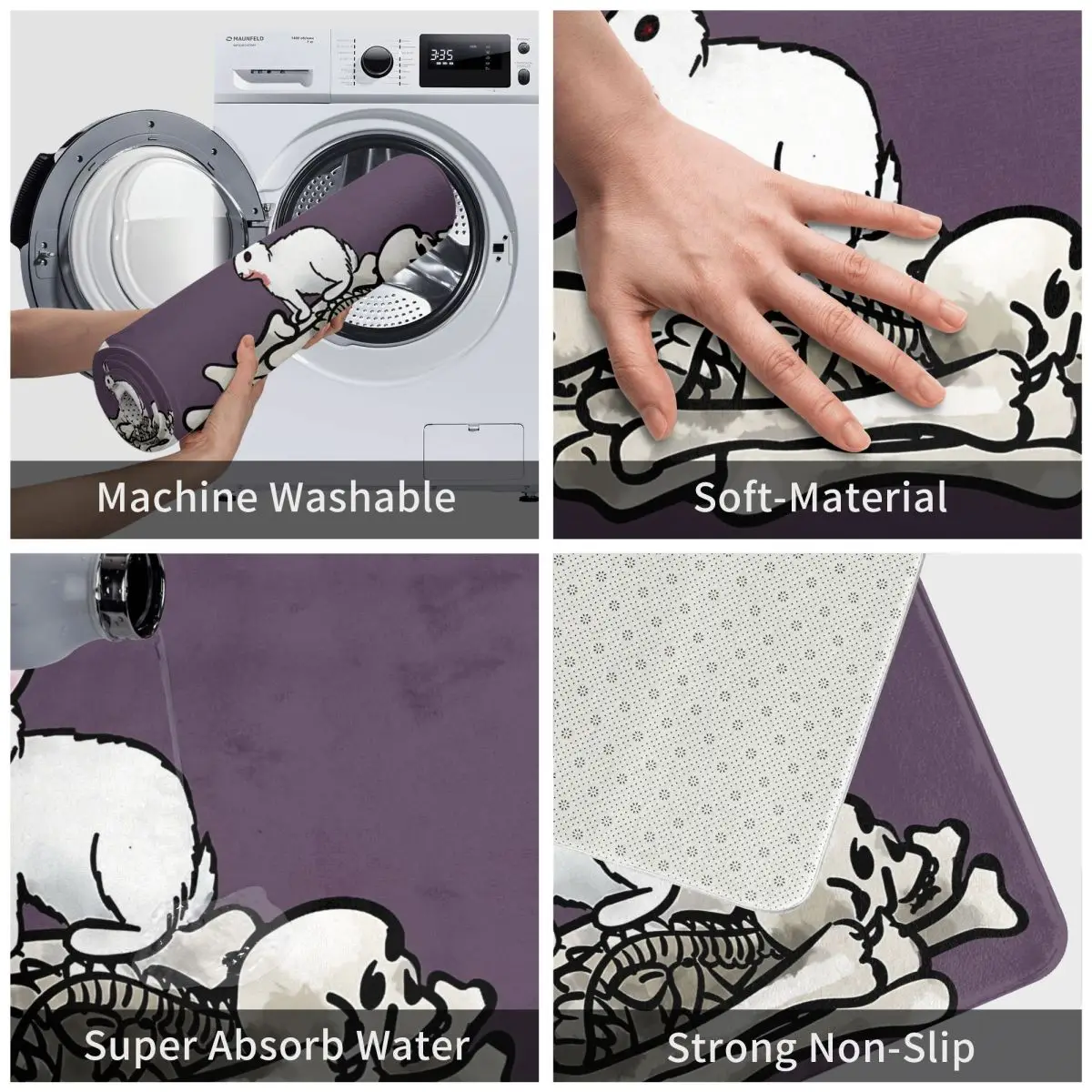 MAUNFELD

Machine Washable

Soft-Material

Super Absorb Water

Strong Non-Slip