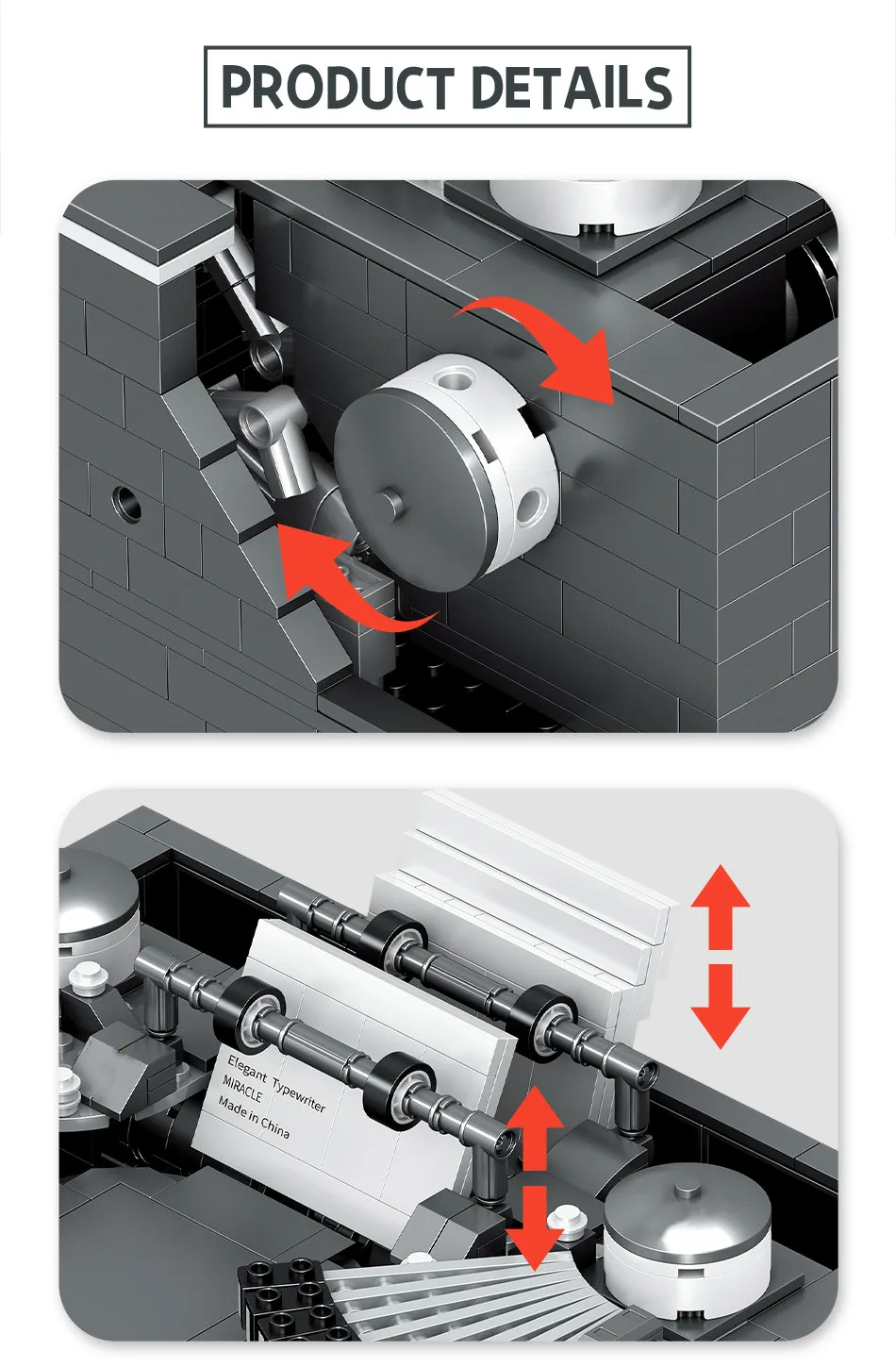 PRODUCT DETAILS

Elegant Typewriter
MIRACLE
Made in China