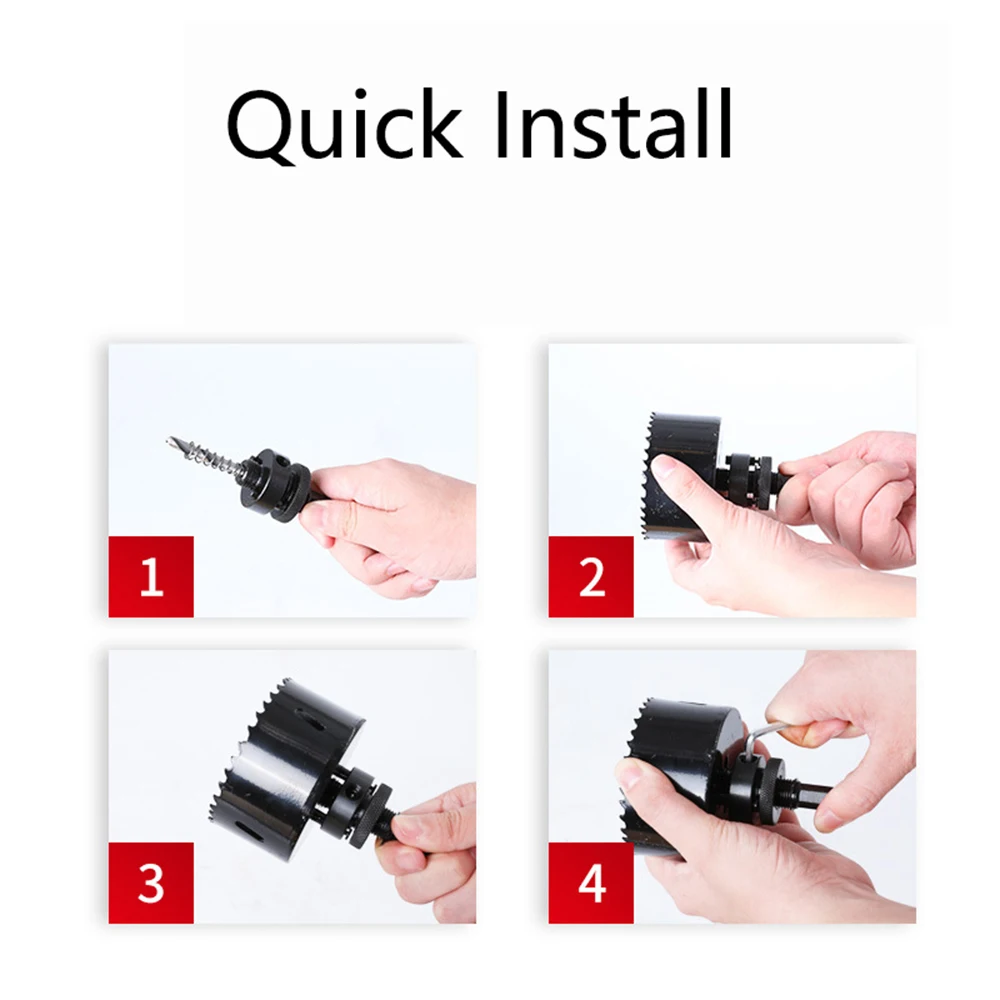 Quick Install

1

2

3

4